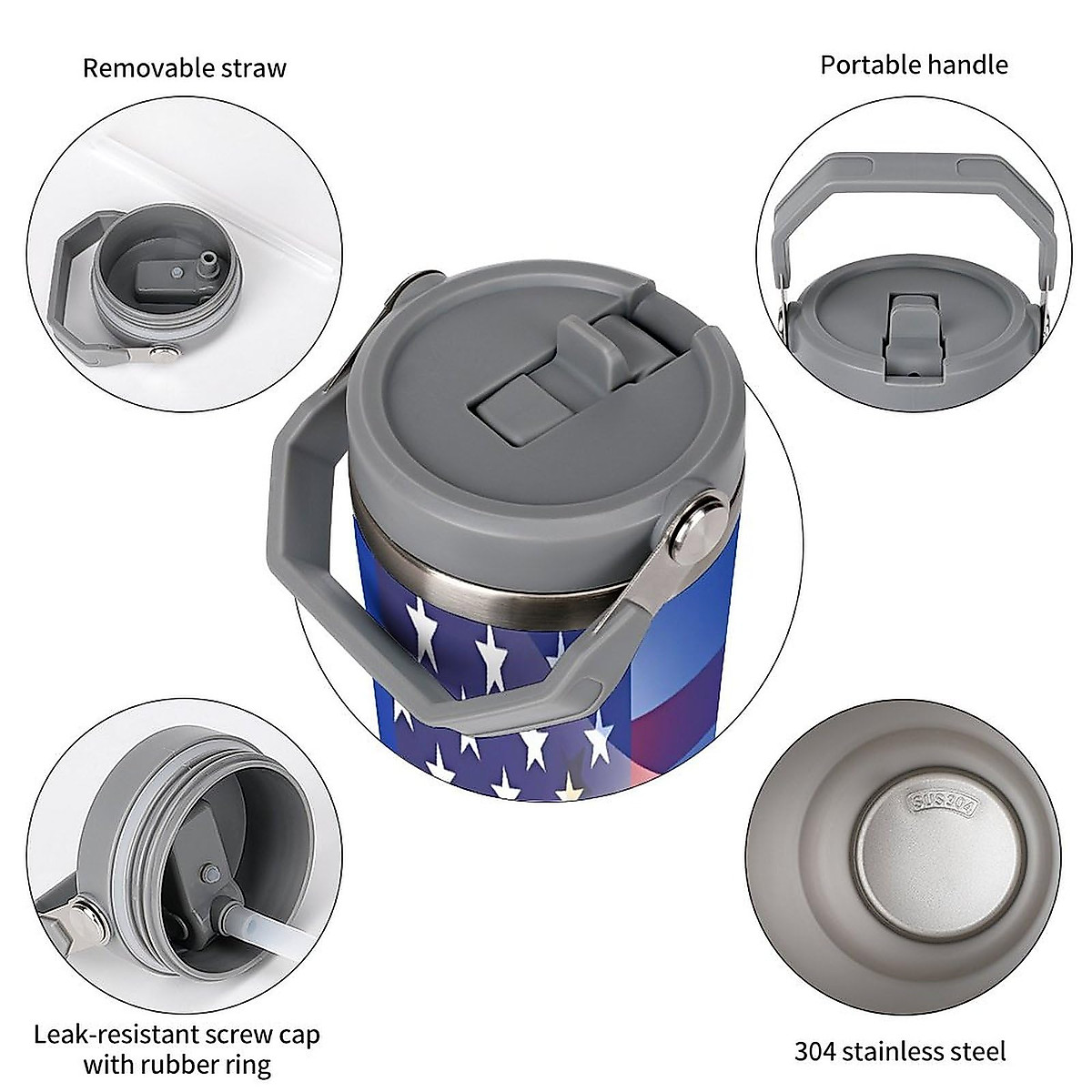 Removable straw

Portable handle

SUS304

Leak-resistant screw cap with rubber ring

304 stainless steel