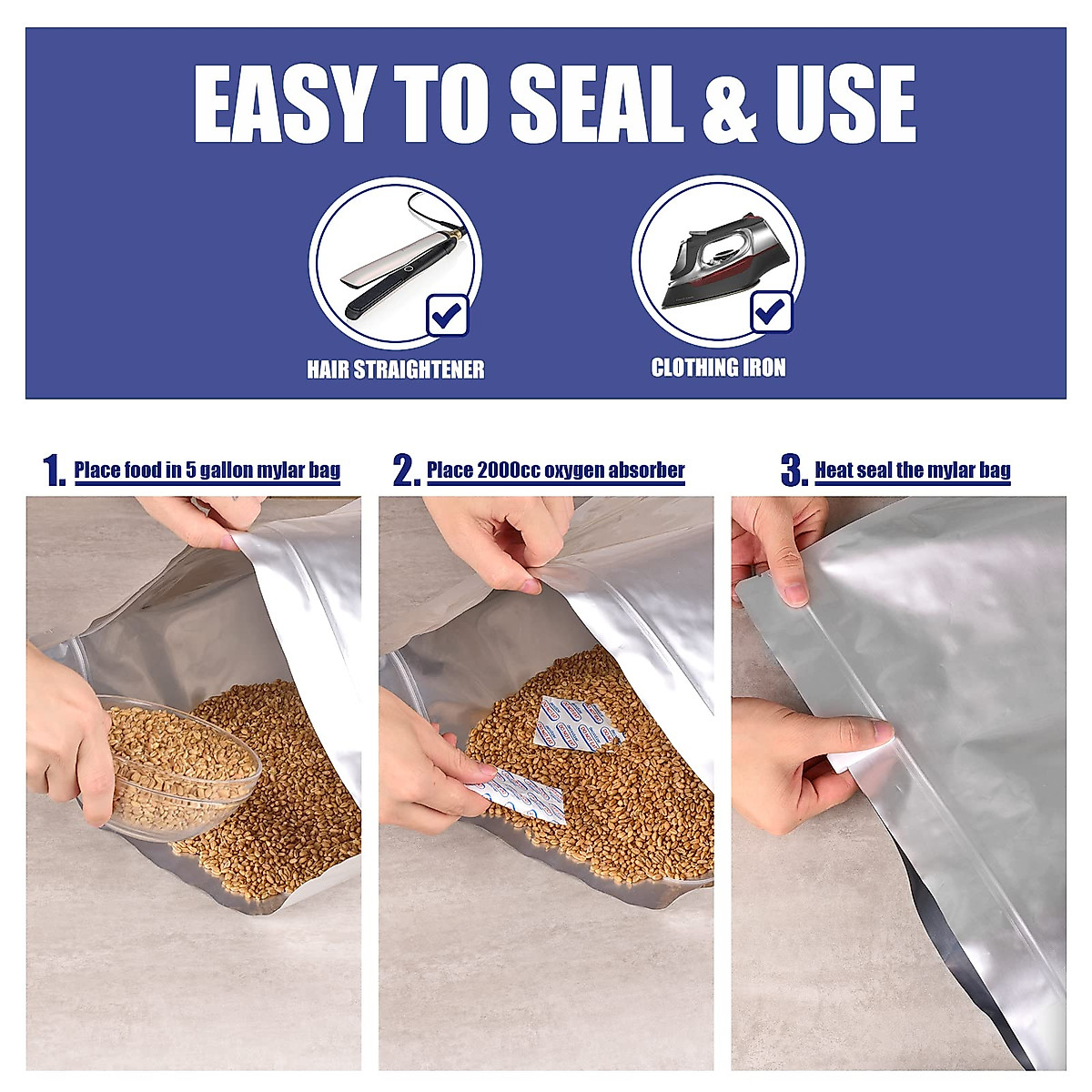 EASY TO SEAL & USE

HAIR STRAIGHTENER

CLOTHING IRON

1. Place food in 5 gallon mylar bag

2. Place 2000cc oxygen absorber

3. Heat seal the mylar bag