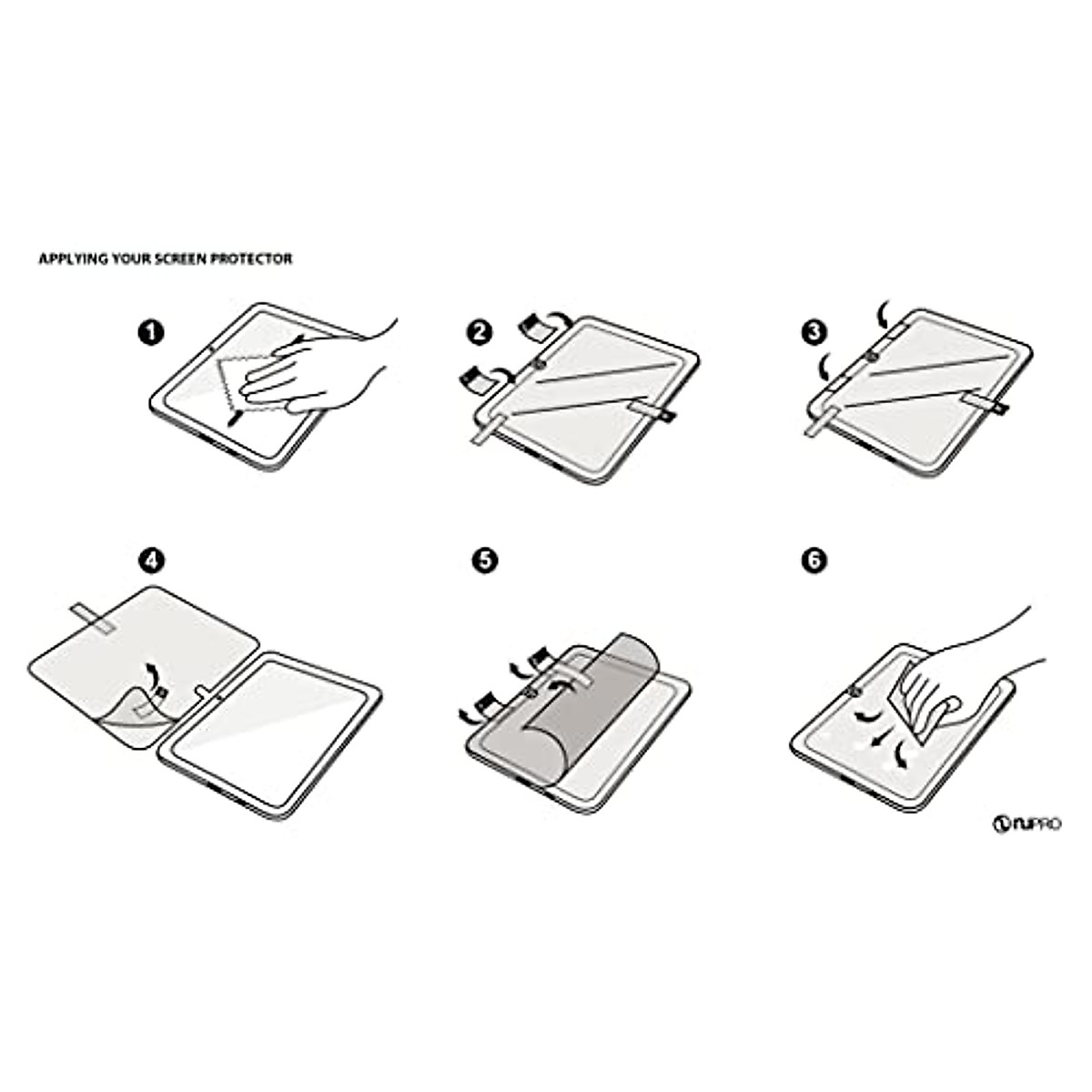 APPLYING YOUR SCREEN PROTECTOR

1

2

3

4

5

6

nuPRO