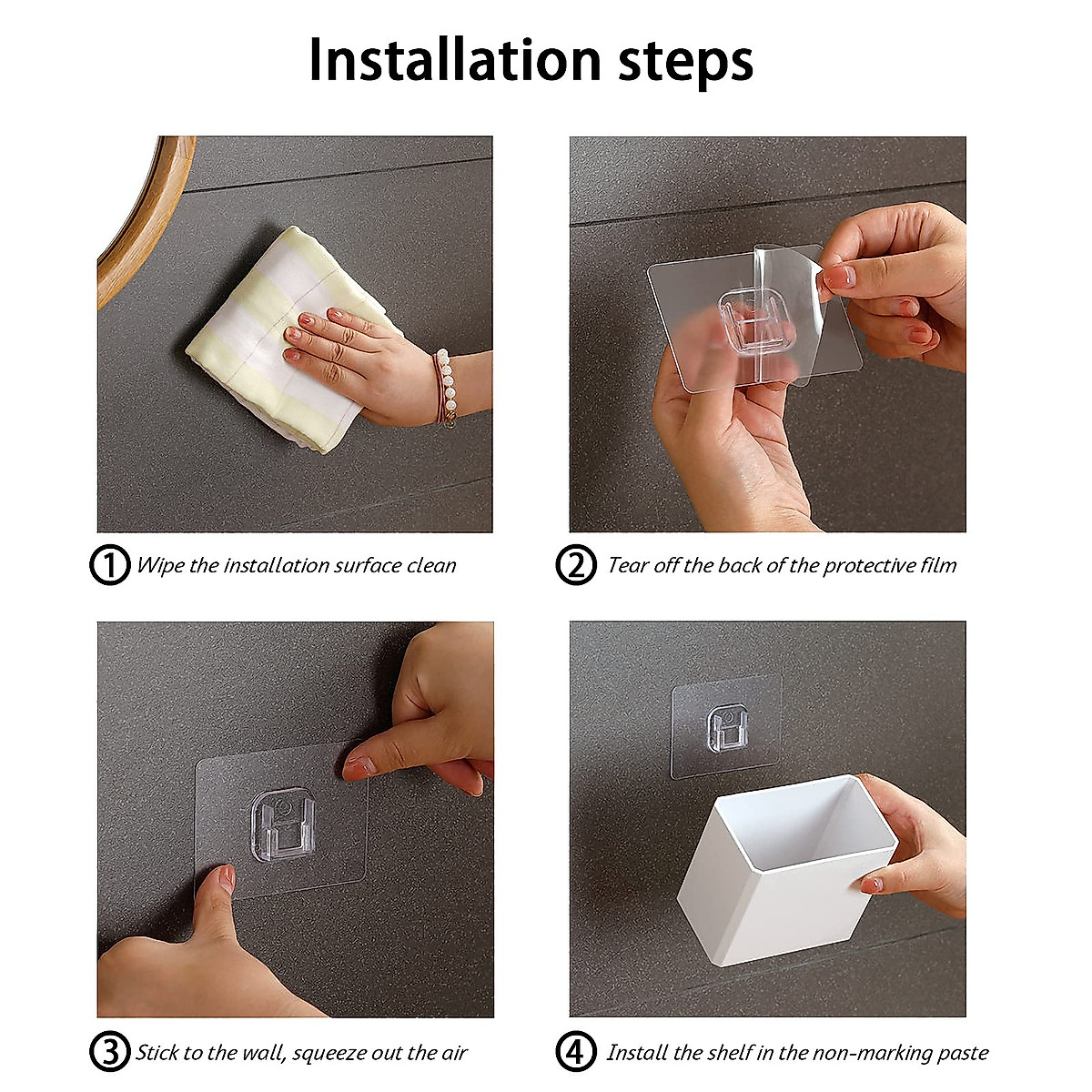 Installation steps

① Wipe the installation surface clean

② Tear off the back of the protective film

③ Stick to the wall, squeeze out the air

④ Install the shelf in the non-marking paste