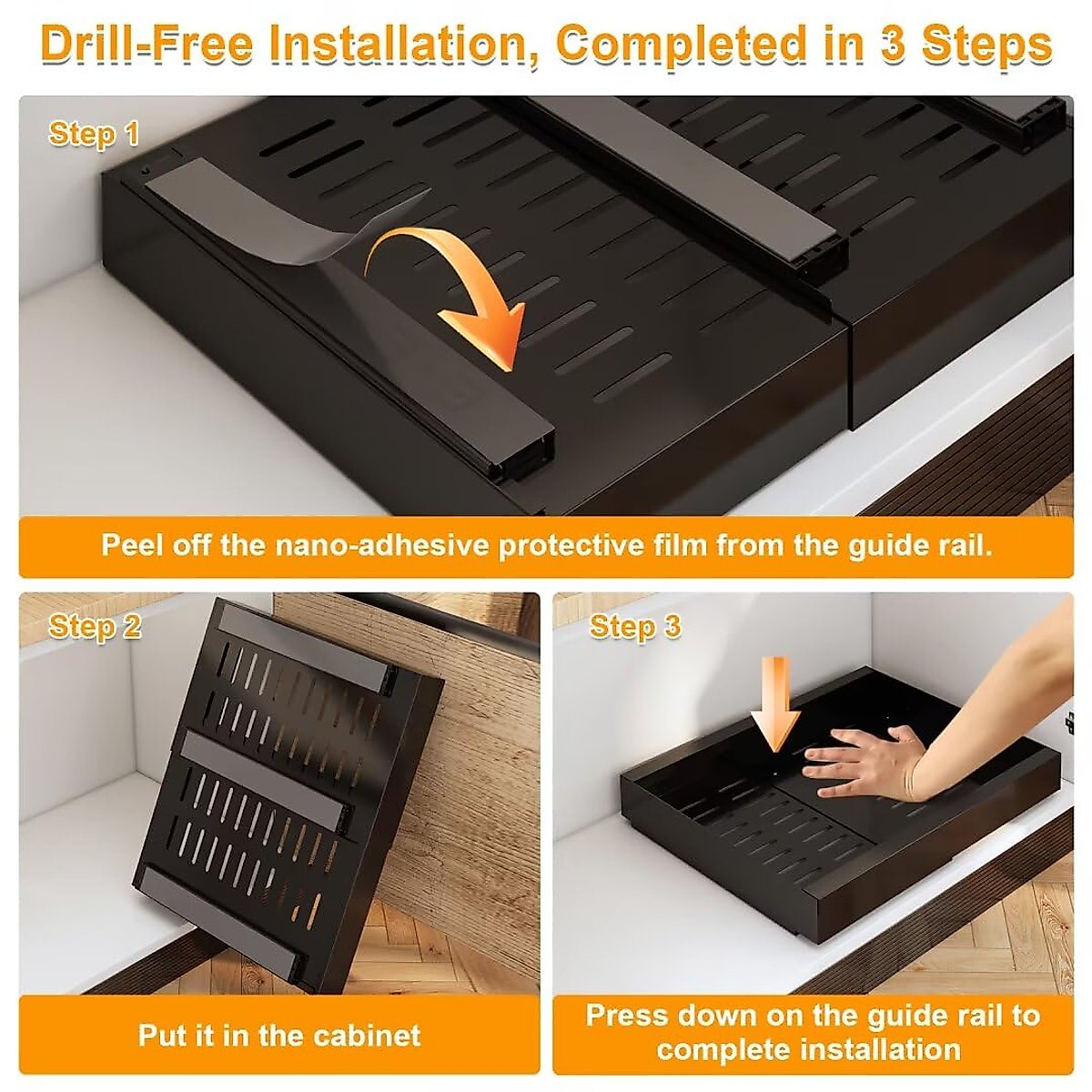 Drill-Free Installation, Completed in 3 Steps

Step 1

Peel off the nano-adhesive protective film from the guide rail.

Step 2

Put it in the cabinet

Step 3

Press down on the guide rail to complete installation