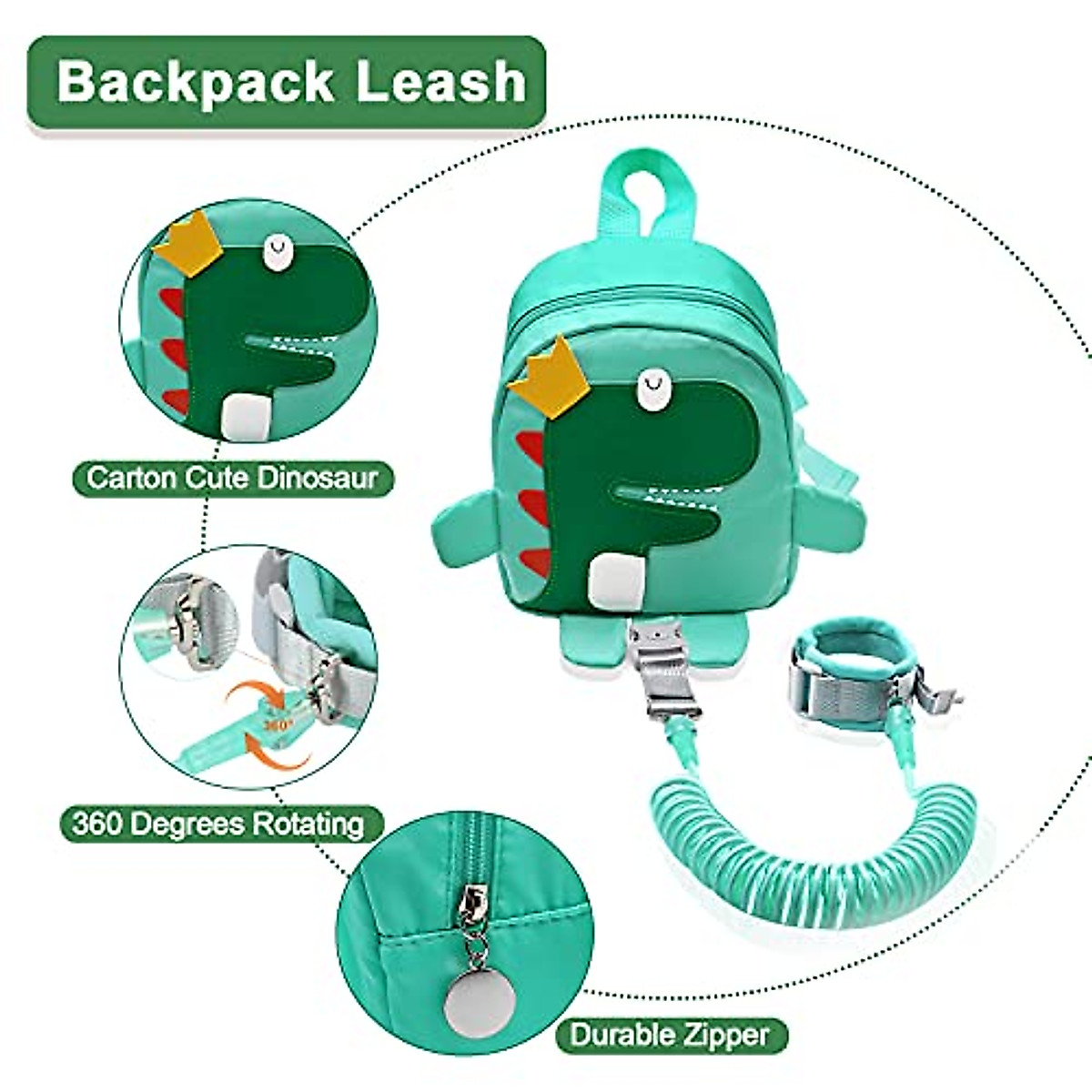 Backpack Leash

Carton Cute Dinosaur

360°

360 Degrees Rotating

Durable Zipper