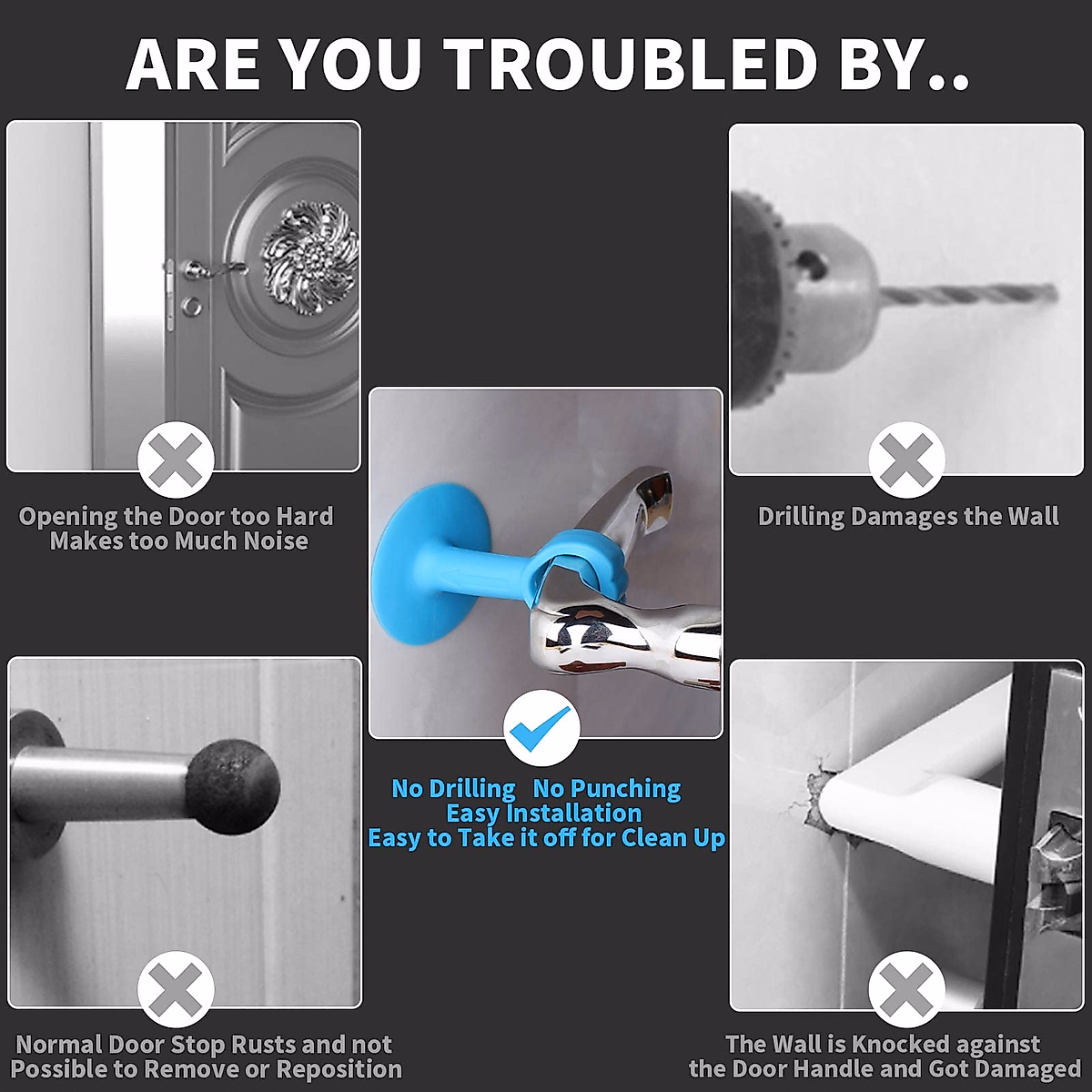 ARE YOU TROUBLED BY..

Opening the Door too Hard Makes too Much Noise

Drilling Damages the Wall

No Drilling No Punching
Easy Installation
Easy to Take it off for Clean Up

Normal Door Stop Rusts and not Possible to Remove or Reposition

The Wall is Knocked against the Door Handle and Got Damaged