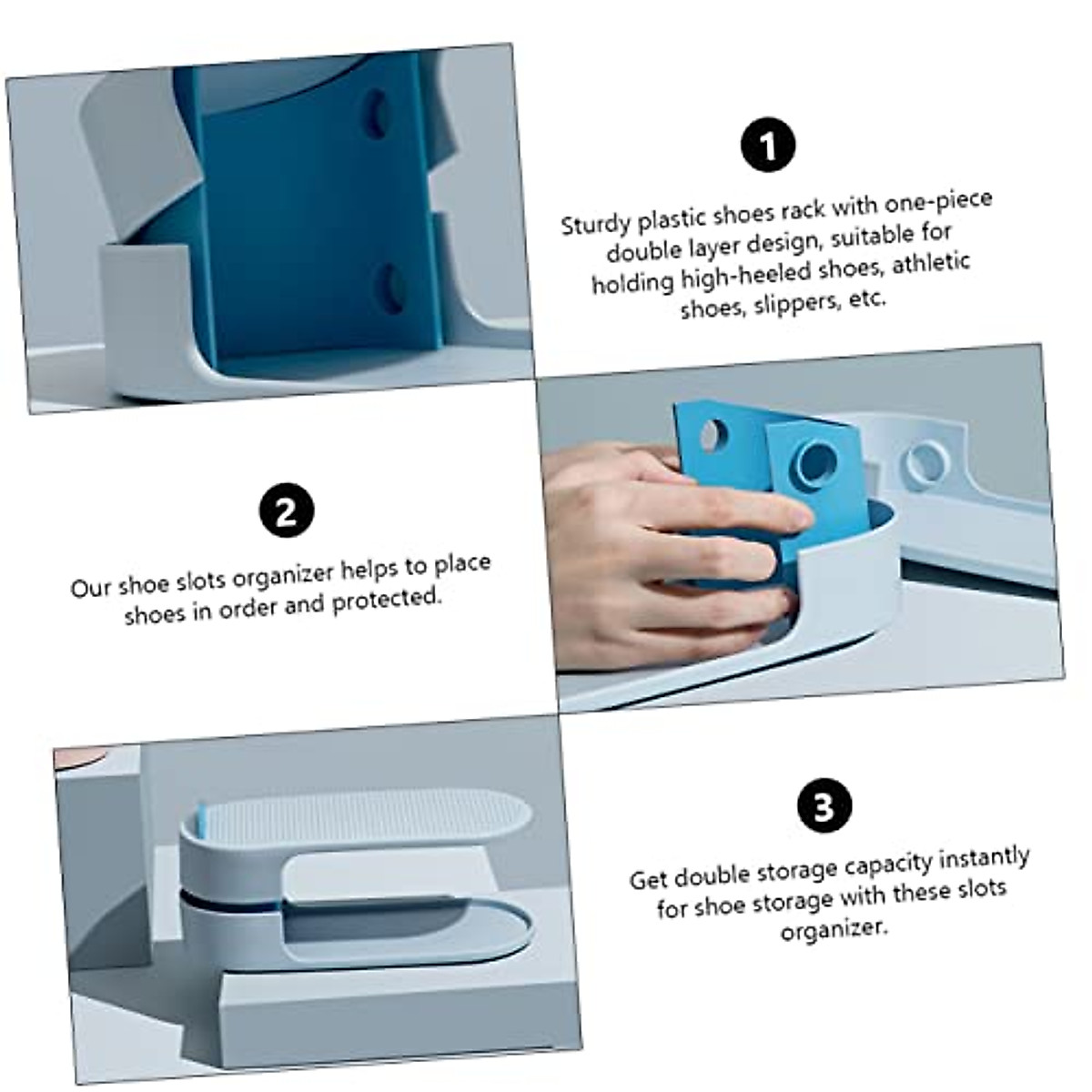 1

Sturdy plastic shoes rack with one-piece double layer design, suitable for holding high-heeled shoes, athletic shoes, slippers, etc.

2

Our shoe slots organizer helps to place shoes in order and protected.

3

Get double storage capacity instantly for shoe storage with these slots organizer.