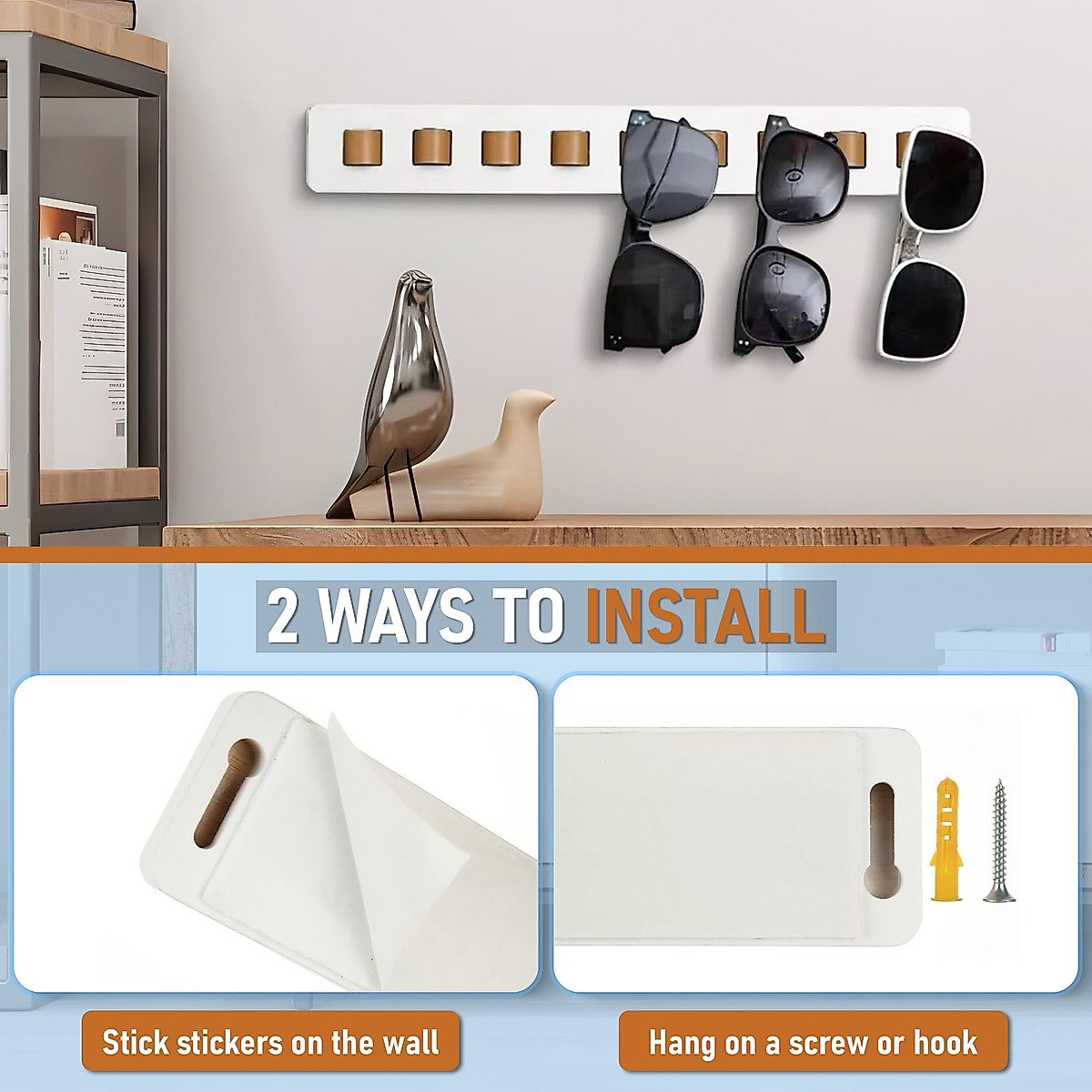 2 WAYS TO INSTALL

Stick stickers on the wall

Hang on a screw or hook