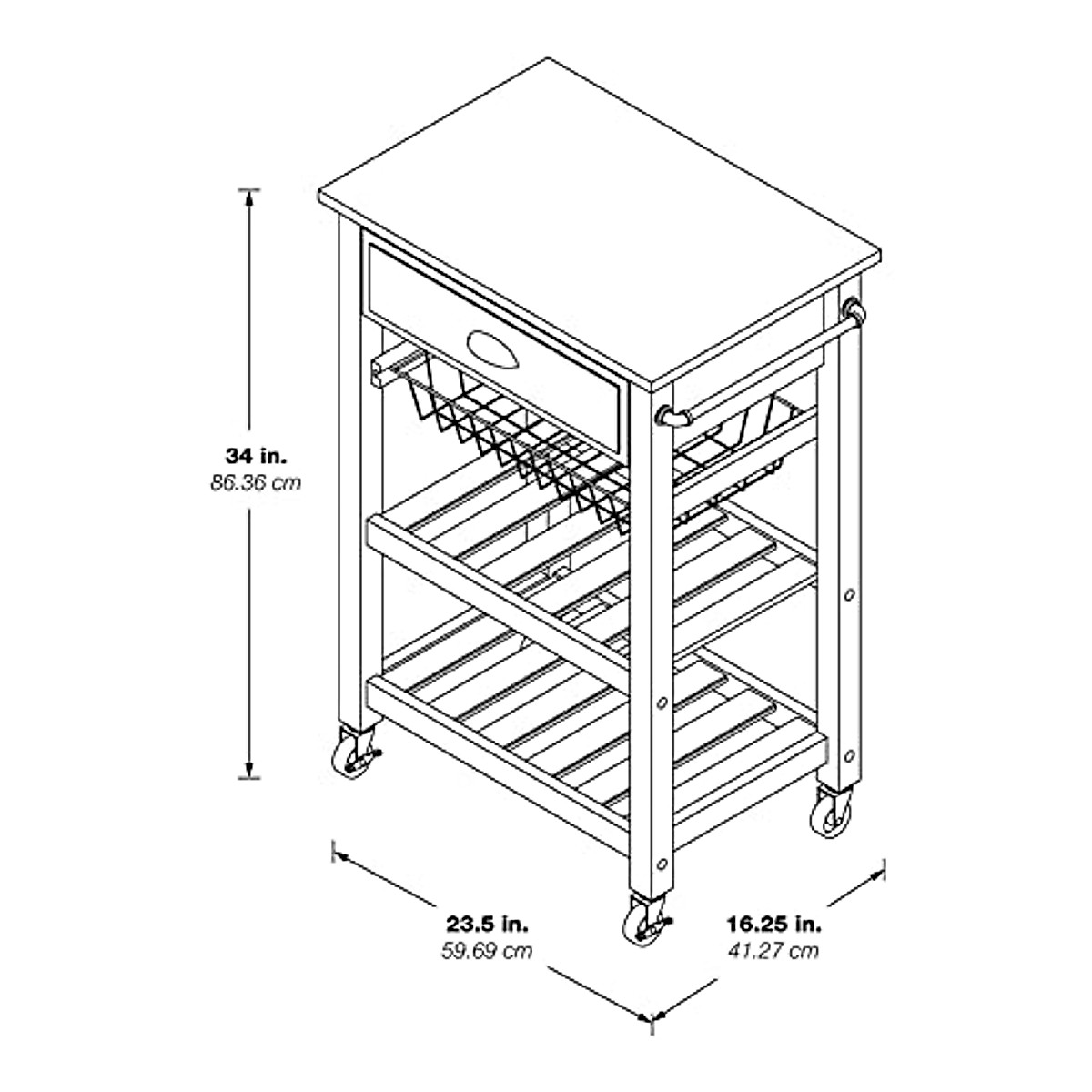 34 in.
86.36 cm

23.5 in.
59.69 cm

16.25 in.
41.27 cm