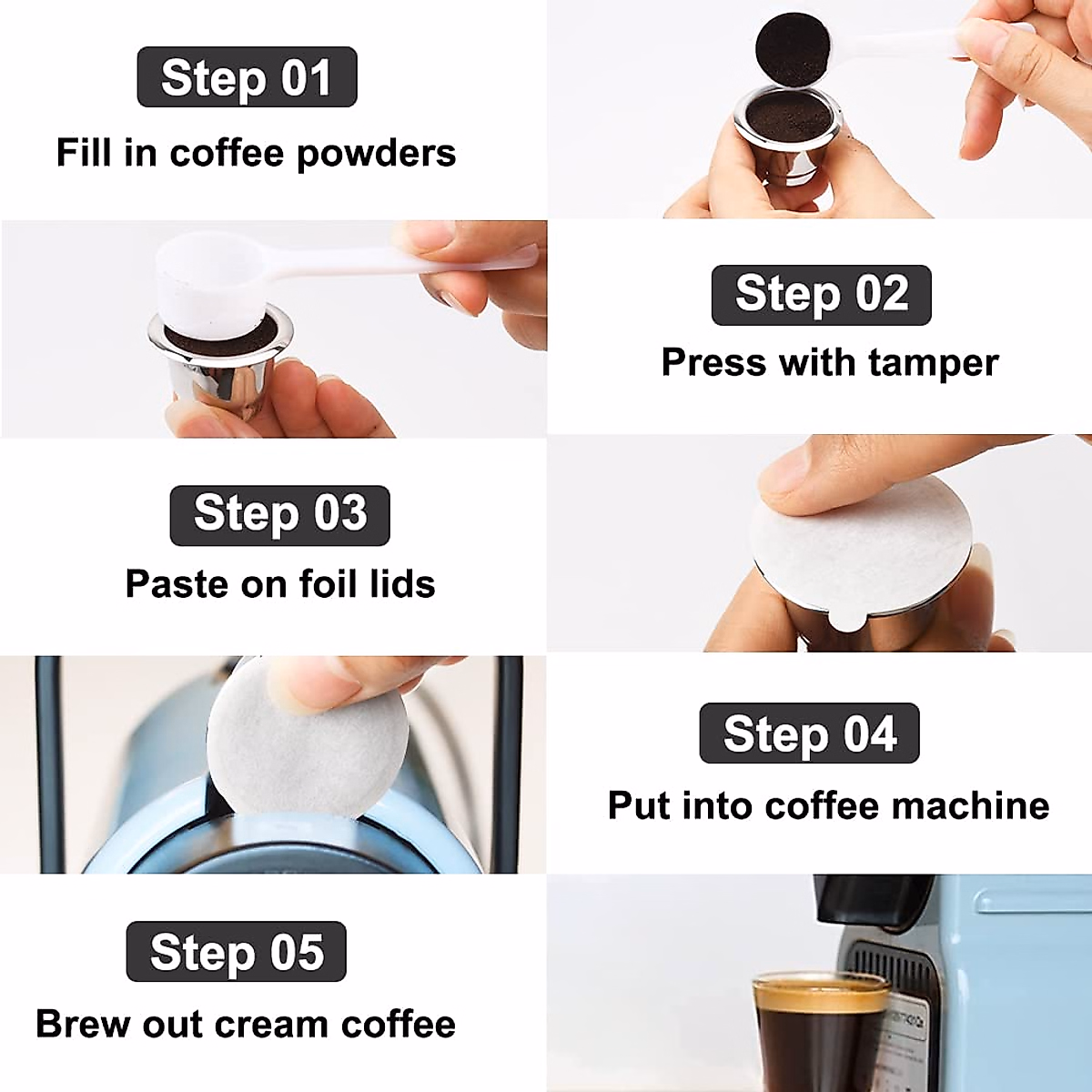 Step 01
Fill in coffee powders

Step 02
Press with tamper

Step 03
Paste on foil lids

Step 04
Put into coffee machine

Step 05
Brew out cream coffee