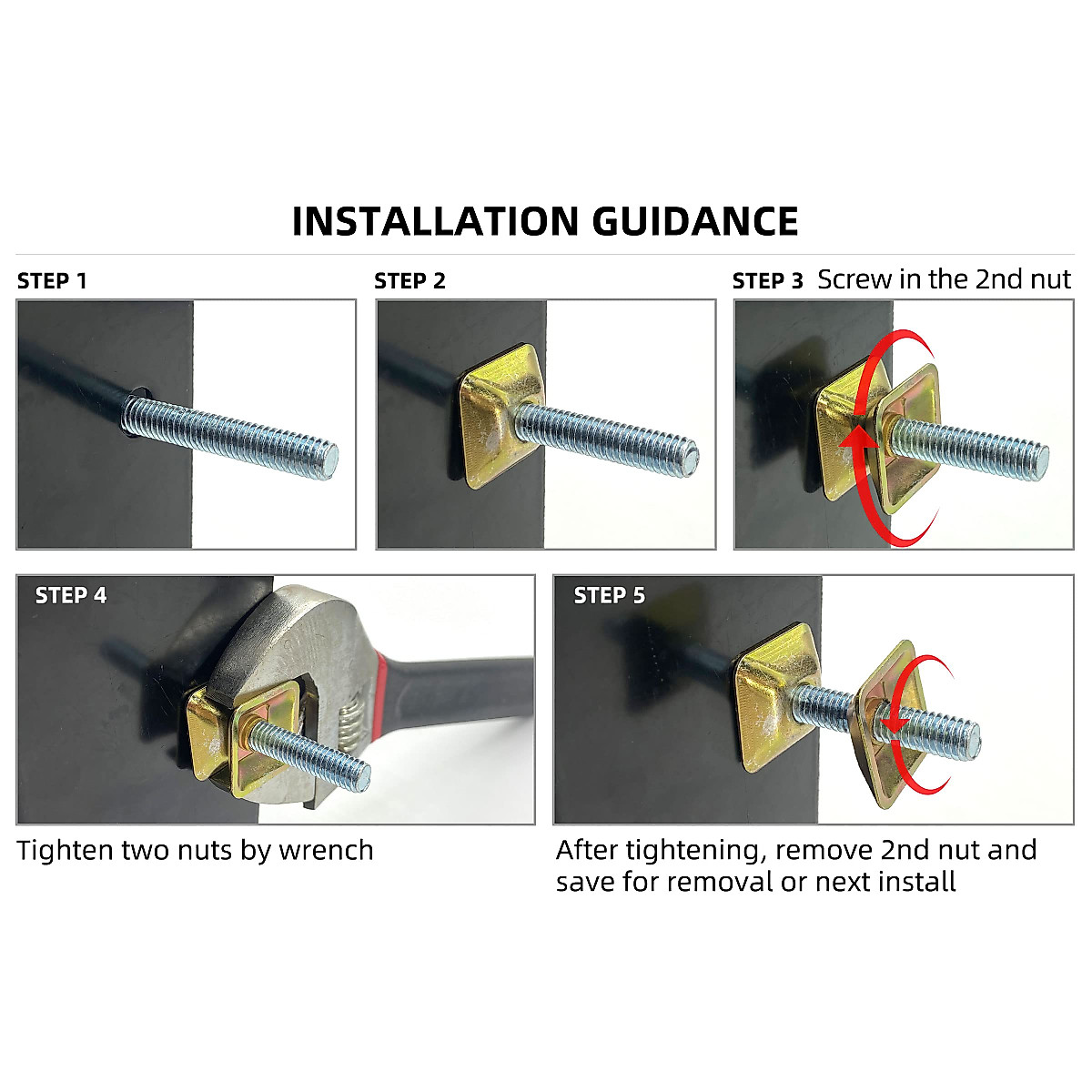 INSTALLATION GUIDANCE

STEP 1

STEP 2

STEP 3 Screw in the 2nd nut

STEP 4

Tighten two nuts by wrench

STEP 5

After tightening, remove 2nd nut and save for removal or next install