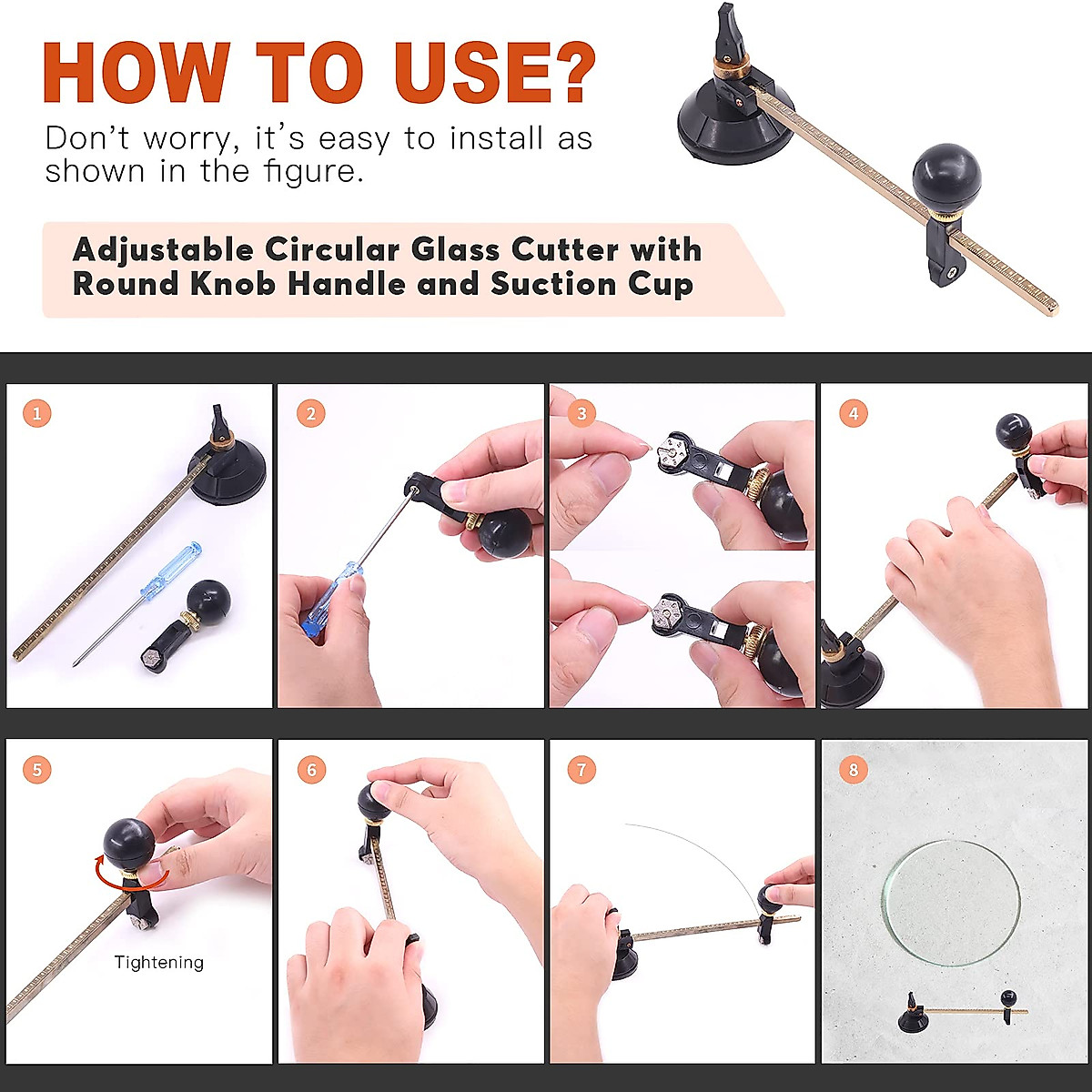 HOW TO USE?

Don't worry, it's easy to install as shown in the figure.

Adjustable Circular Glass Cutter with Round Knob Handle and Suction Cup

1

2

3

4

5

Tightening

6

7

8