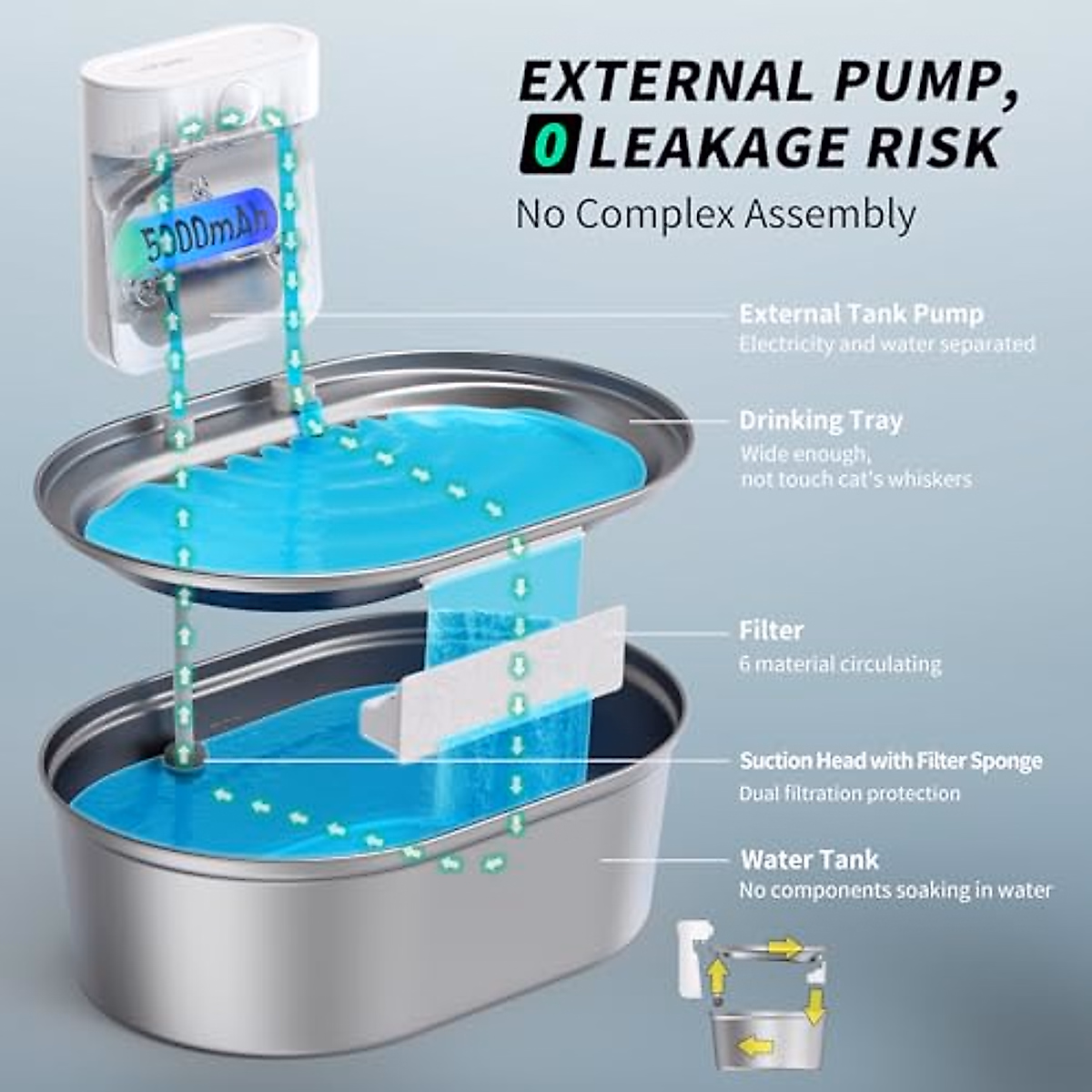 EXTERNAL PUMP,
0 LEAKAGE RISK

No Complex Assembly

5000mAh

External Tank Pump
Electricity and water separated

Drinking Tray
Wide enough,
not touch cat's whiskers

Filter
6 material circulating

Suction Head with Filter Sponge
Dual filtration protection

Water Tank
No components soaking in water