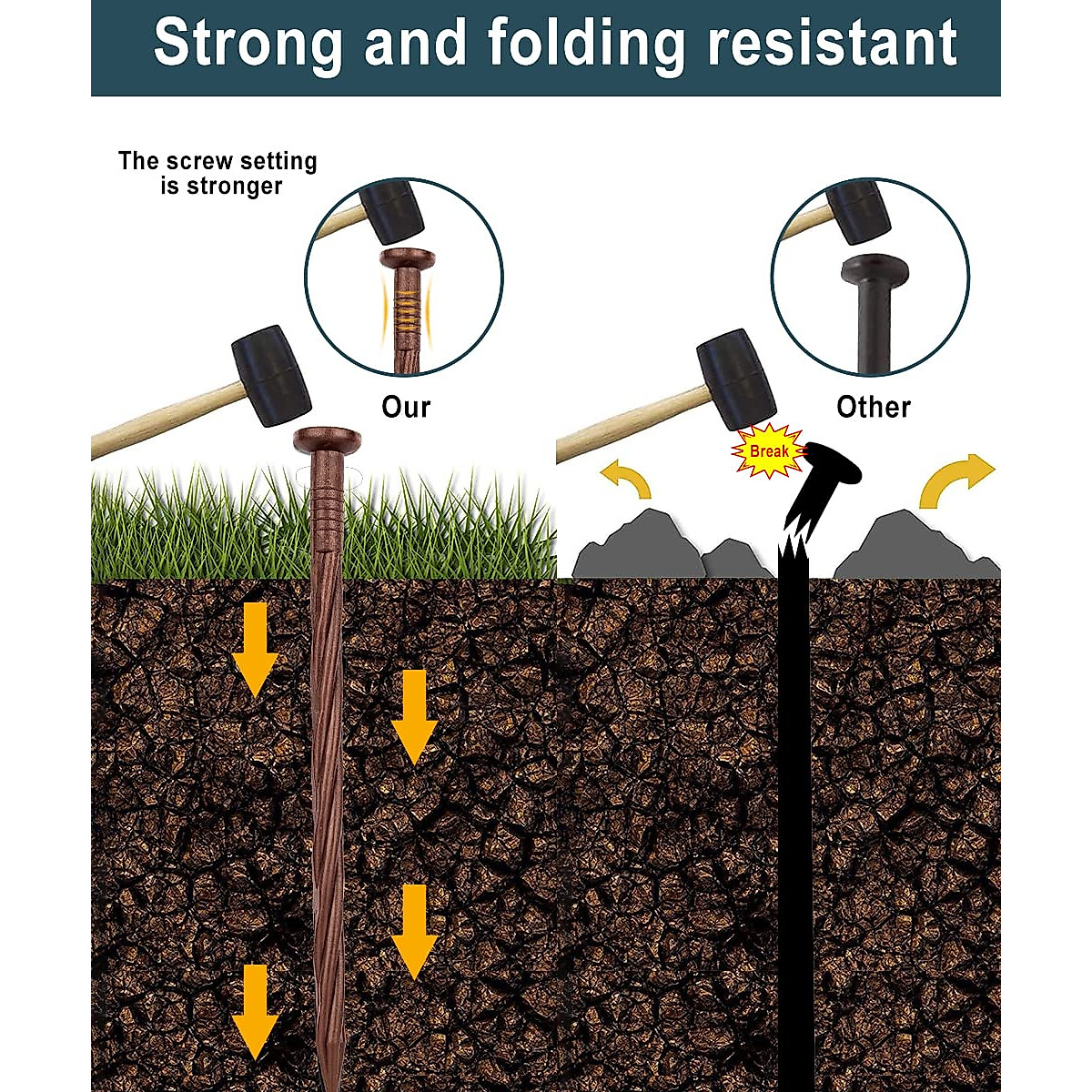 Strong and folding resistant

The screw setting is stronger

Our

Other

Break