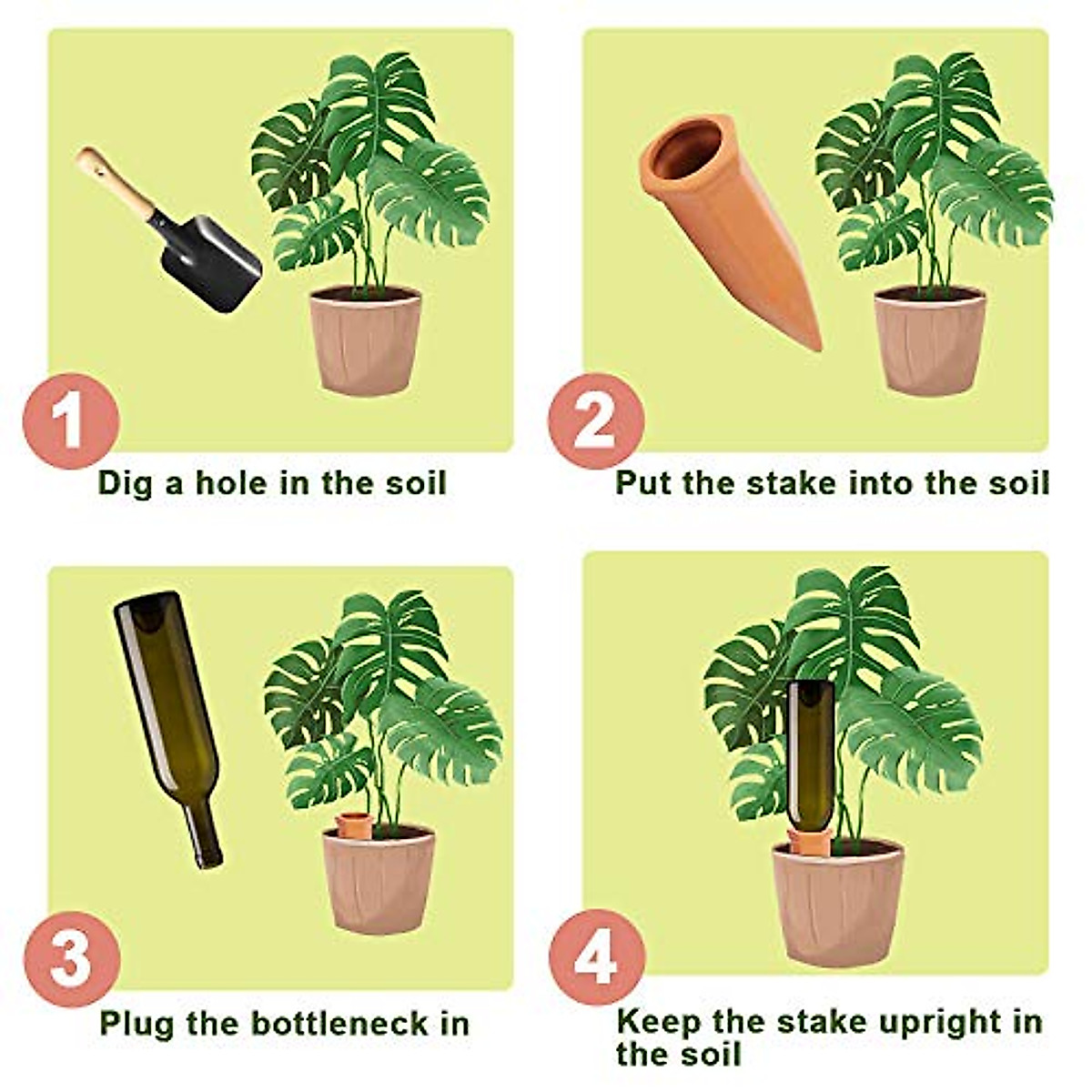 1
Dig a hole in the soil

2
Put the stake into the soil

3
Plug the bottleneck in

4
Keep the stake upright in the soil