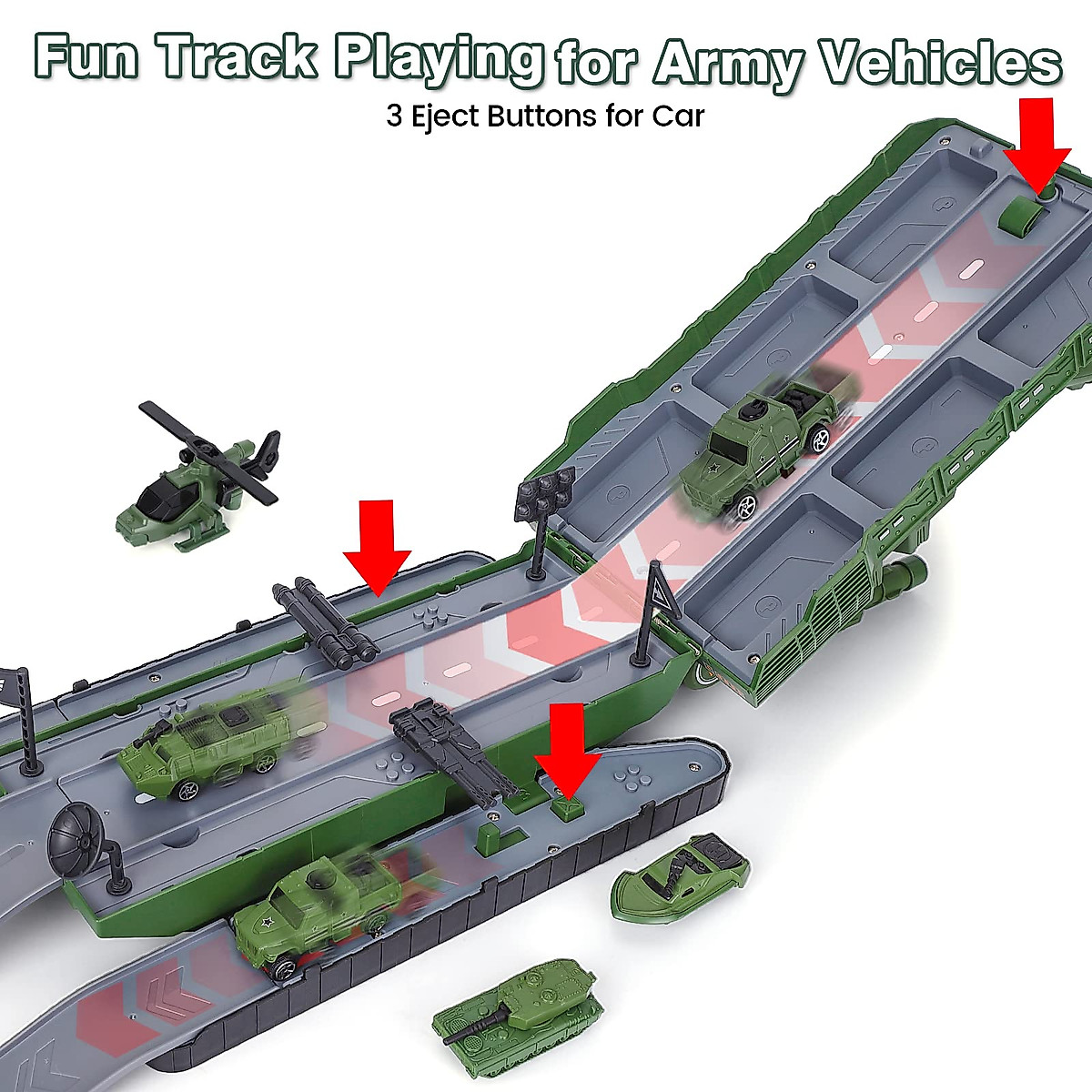 Fun Track Playing for Army Vehicles
3 Eject Buttons for Car