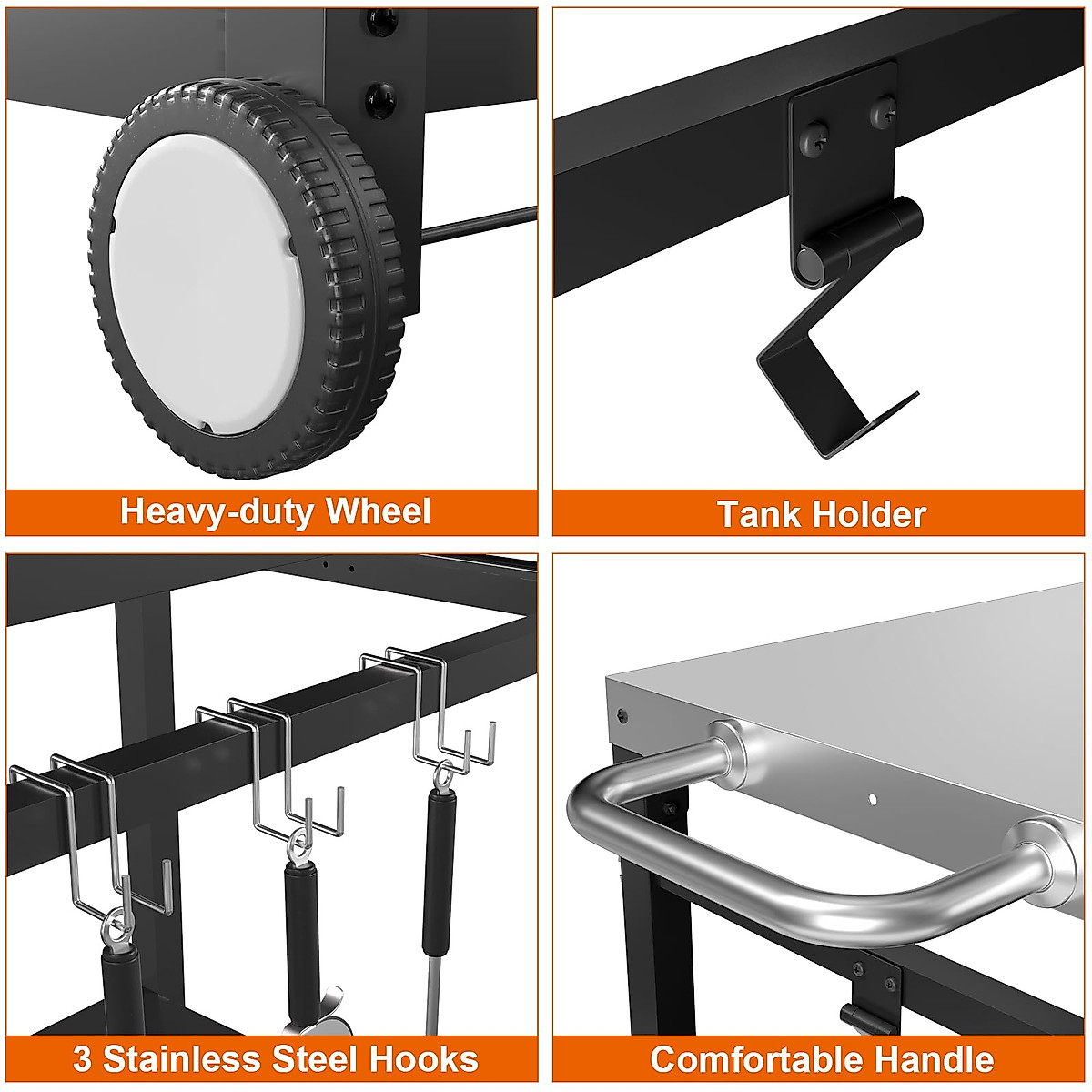 Heavy-duty Wheel

Tank Holder

3 Stainless Steel Hooks

Comfortable Handle