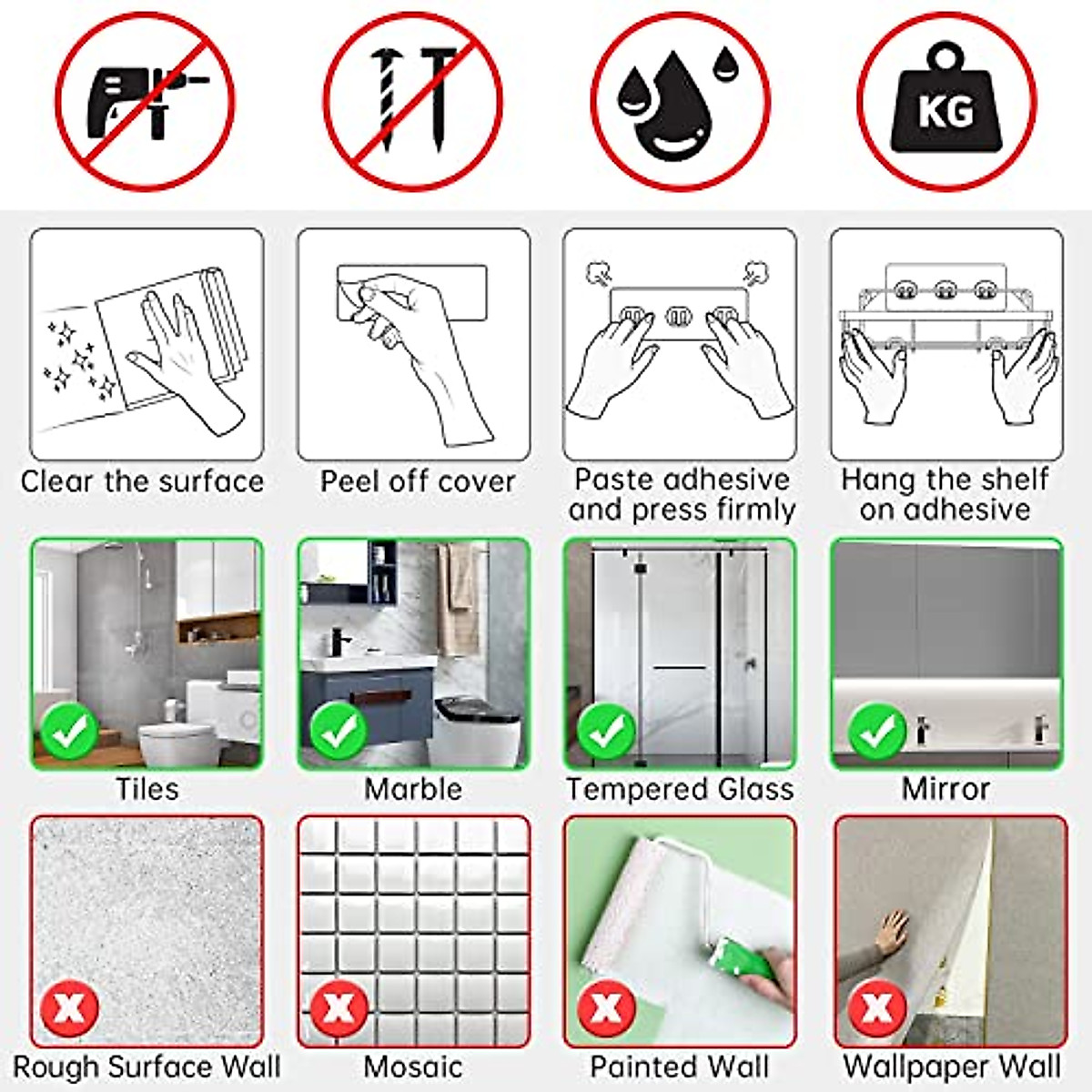 KG

Clear the surface

Peel off cover

Paste adhesive and press firmly

Hang the shelf on adhesive

Tiles

Marble

Tempered Glass

Mirror

Rough Surface Wall

Mosaic

Painted Wall

Wallpaper Wall