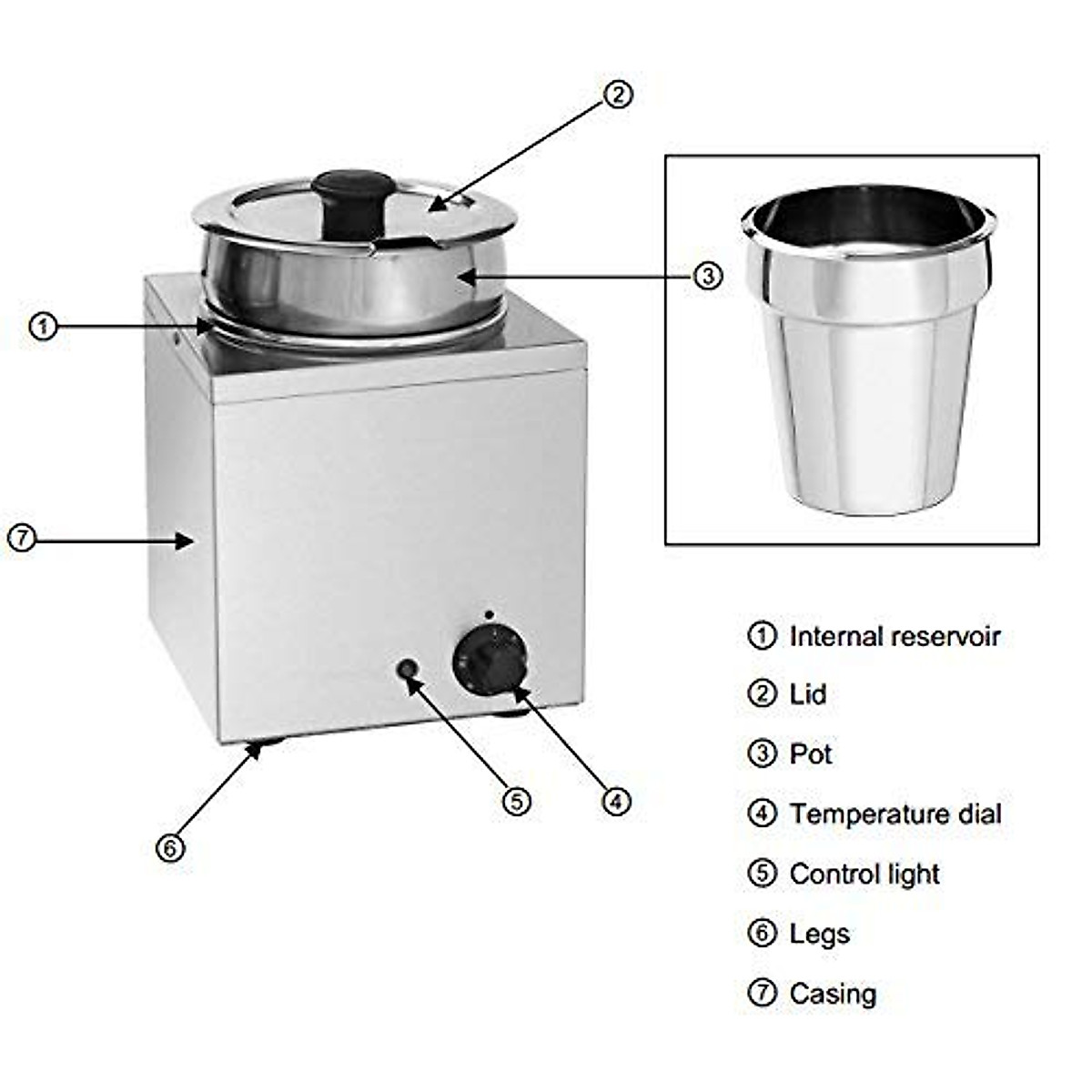 ②
③
①
⑦
⑤
④
⑥

① Internal reservoir
② Lid
③ Pot
④ Temperature dial
⑤ Control light
⑥ Legs
⑦ Casing