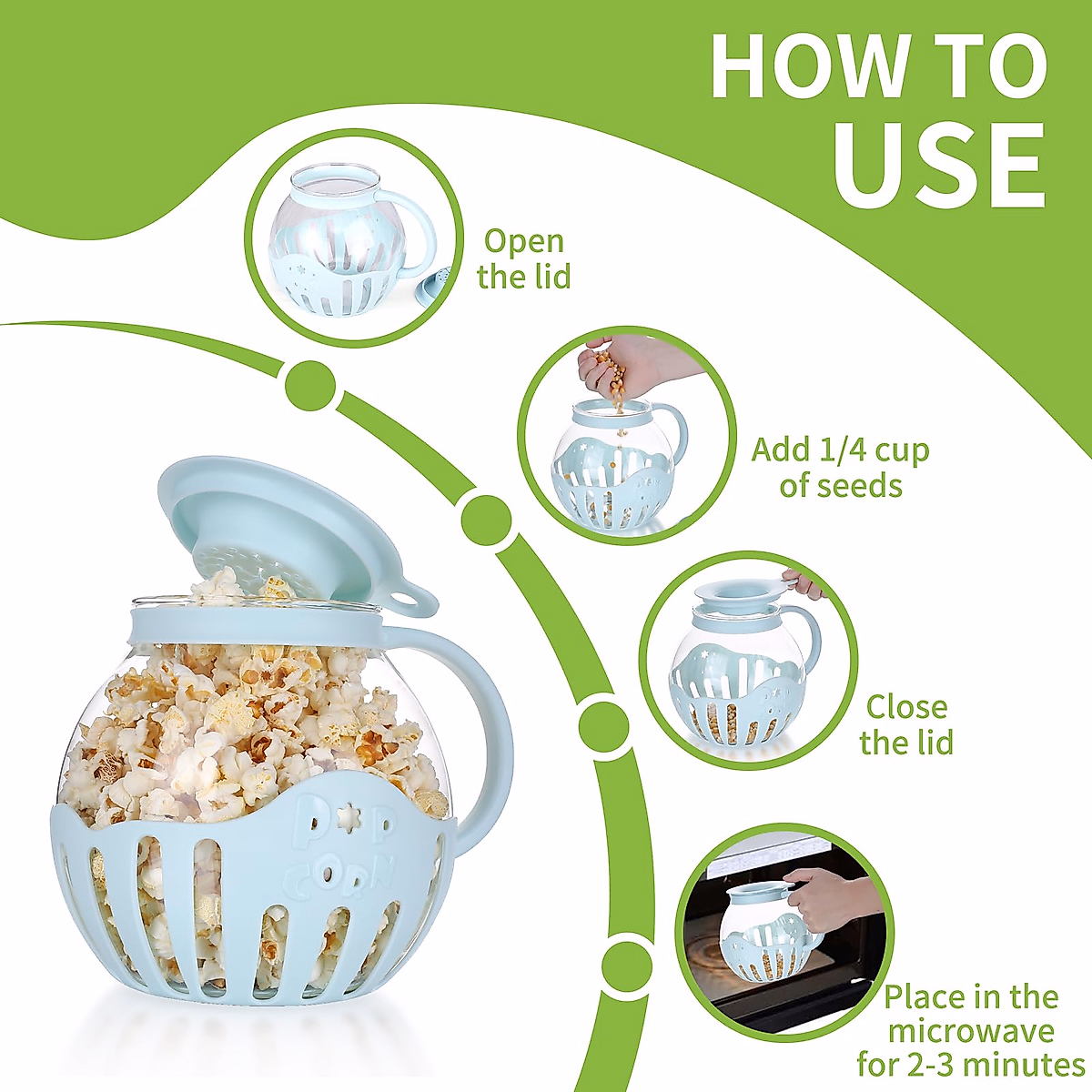 HOW TO USE

Open the lid

Add 1/4 cup of seeds

Close the lid

Place in the microwave for 2-3 minutes

POP CORN