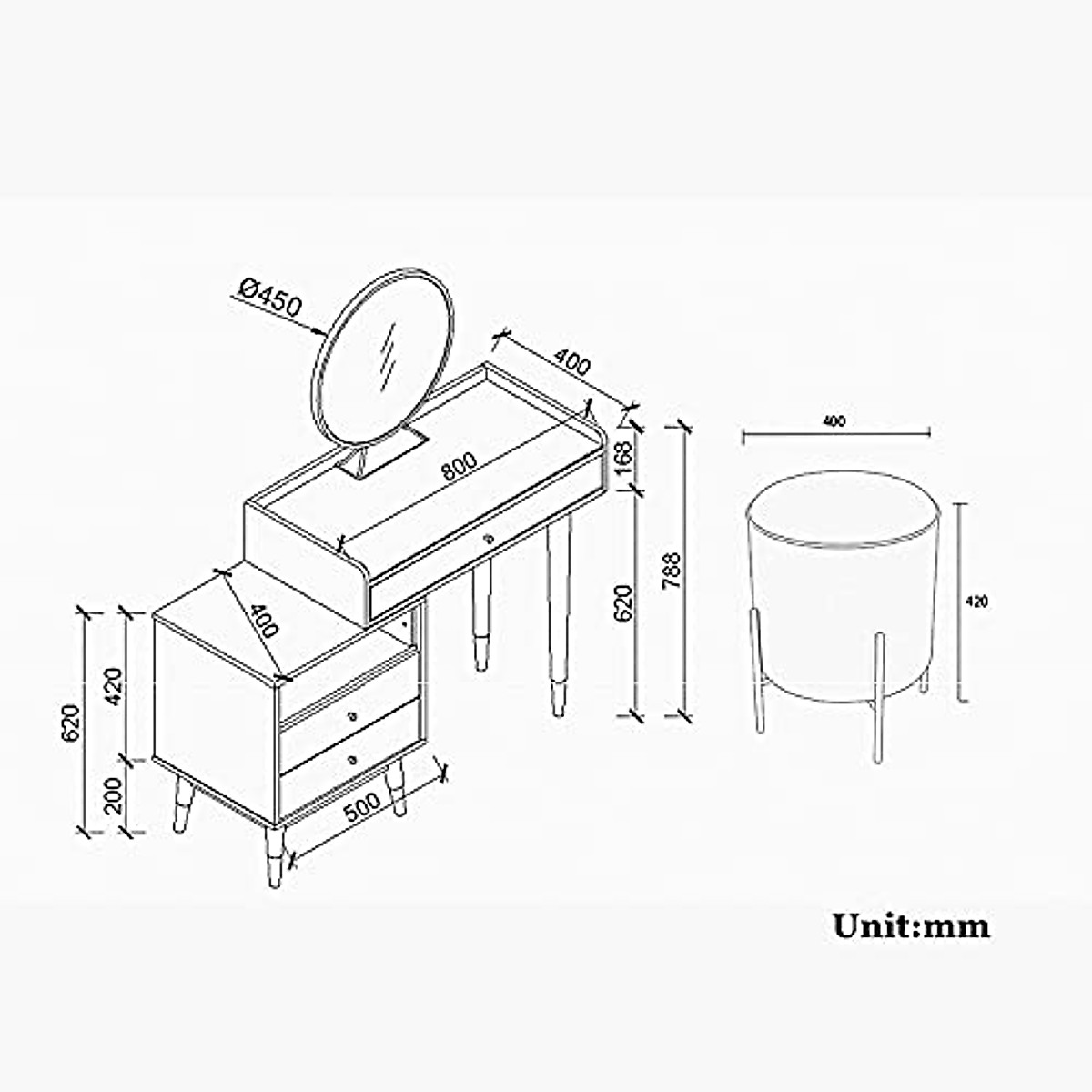 Ø450
400
800
168
620
788
400
420
400
620
420
200
500
Unit:mm