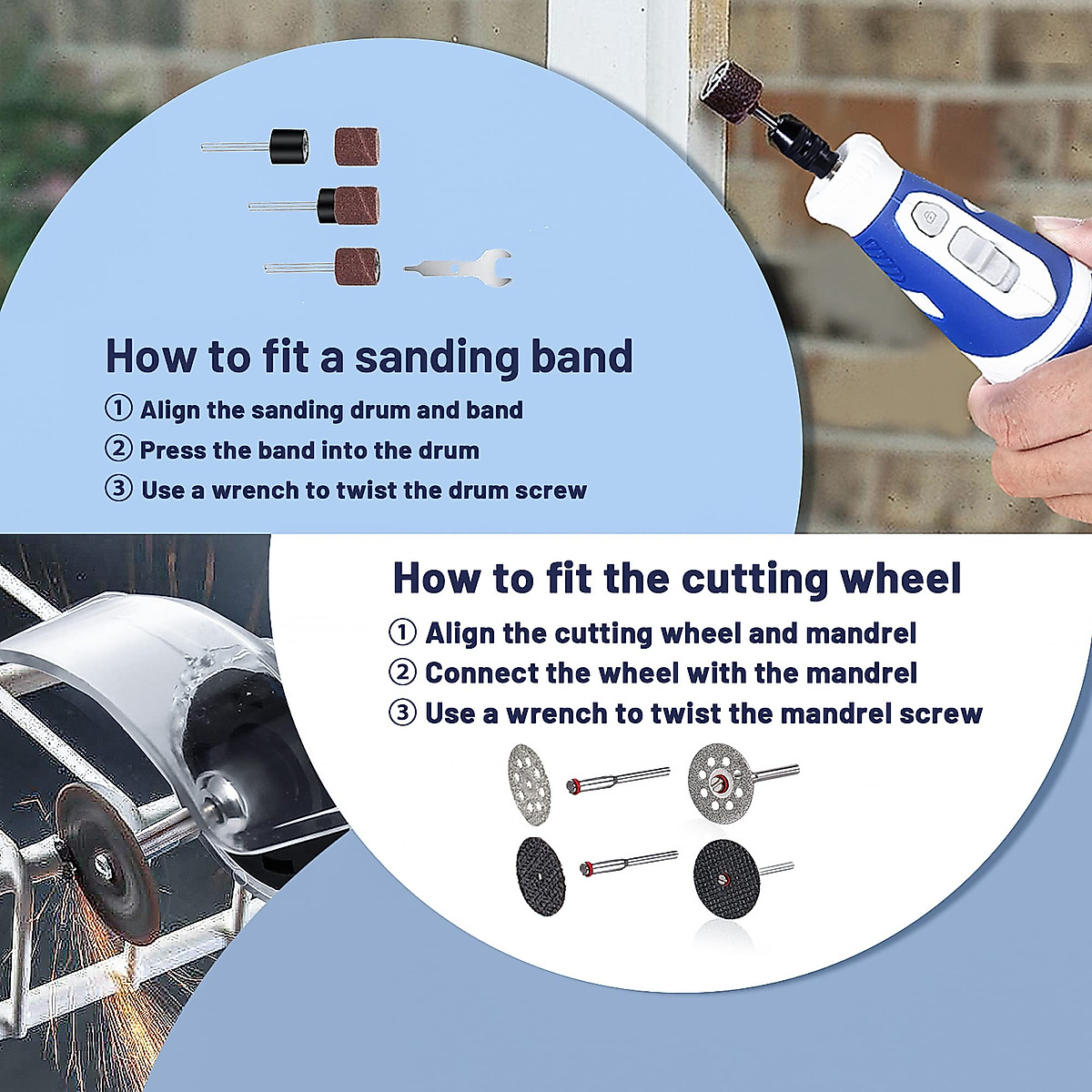 How to fit a sanding band

① Align the sanding drum and band
② Press the band into the drum
③ Use a wrench to twist the drum screw

How to fit the cutting wheel

① Align the cutting wheel and mandrel
② Connect the wheel with the mandrel
③ Use a wrench to twist the mandrel screw