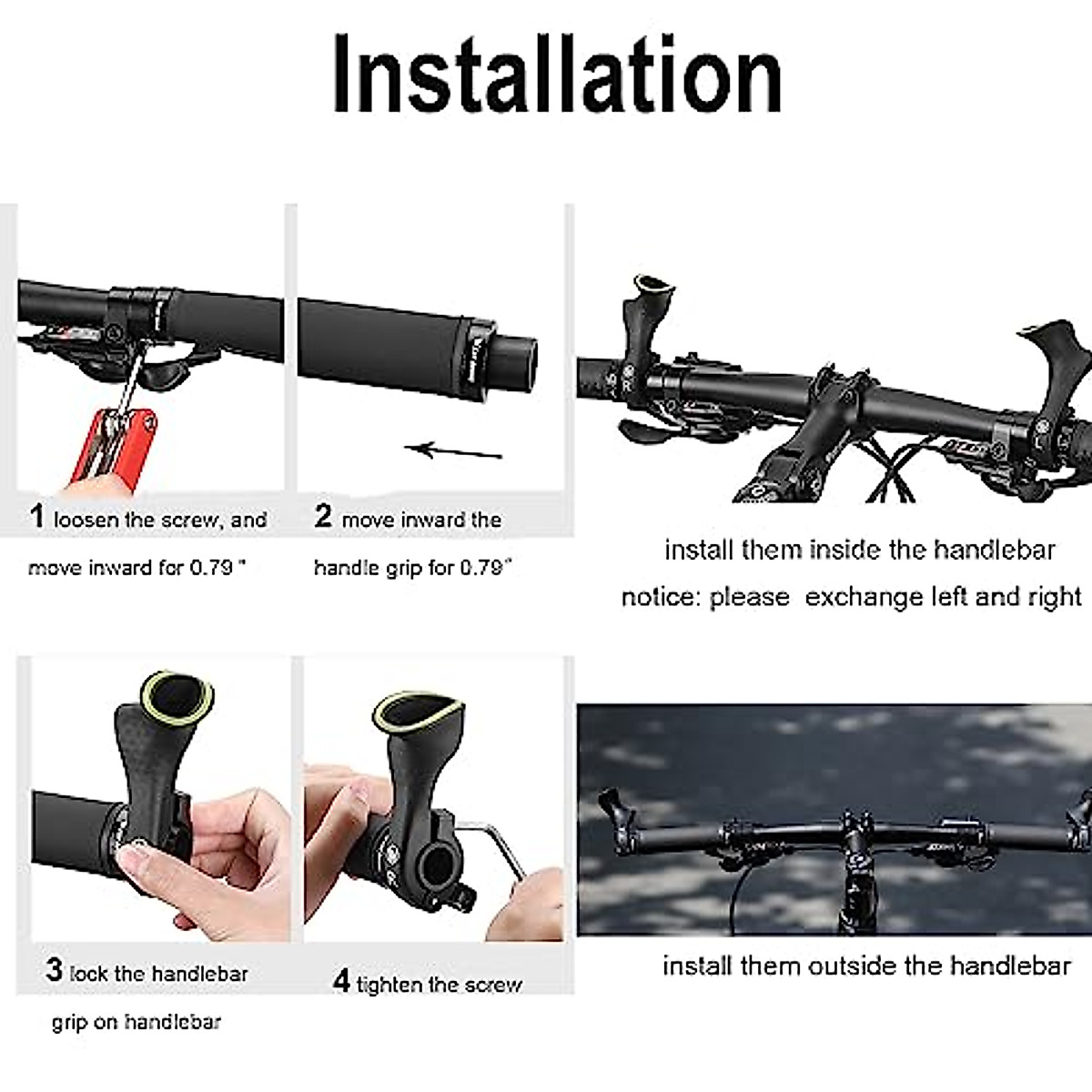 Installation

1 loosen the screw, and move inward for 0.79 "

2 move inward the handle grip for 0.79"

install them inside the handlebar

notice: please exchange left and right

3 lock the handlebar grip on handlebar

4 tighten the screw

install them outside the handlebar