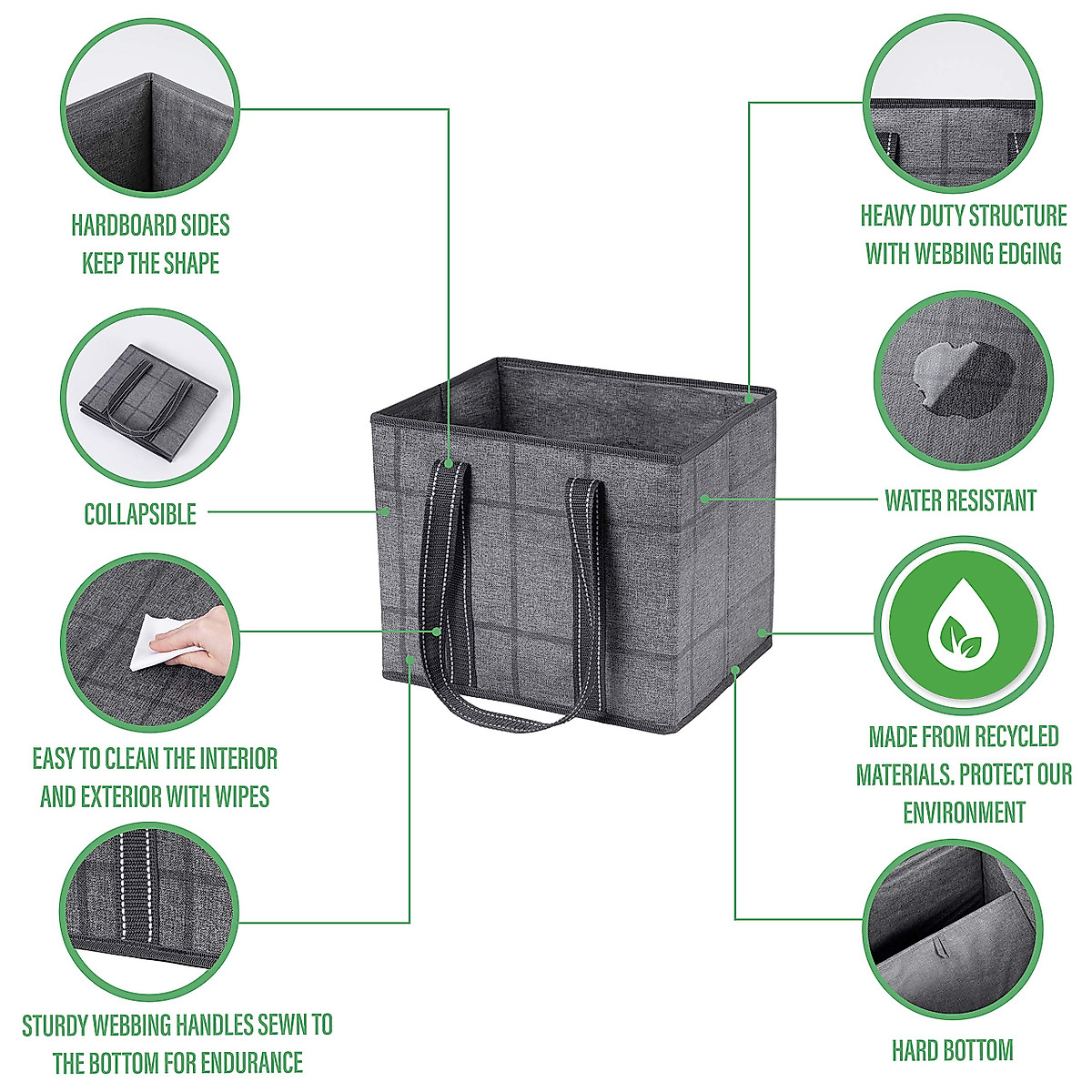 HARDBOARD SIDES KEEP THE SHAPE

COLLAPSIBLE

EASY TO CLEAN THE INTERIOR AND EXTERIOR WITH WIPES

STURDY WEBBING HANDLES SEWN TO THE BOTTOM FOR ENDURANCE

HEAVY DUTY STRUCTURE WITH WEBBING EDGING

WATER RESISTANT

MADE FROM RECYCLED MATERIALS. PROTECT OUR ENVIRONMENT

HARD BOTTOM