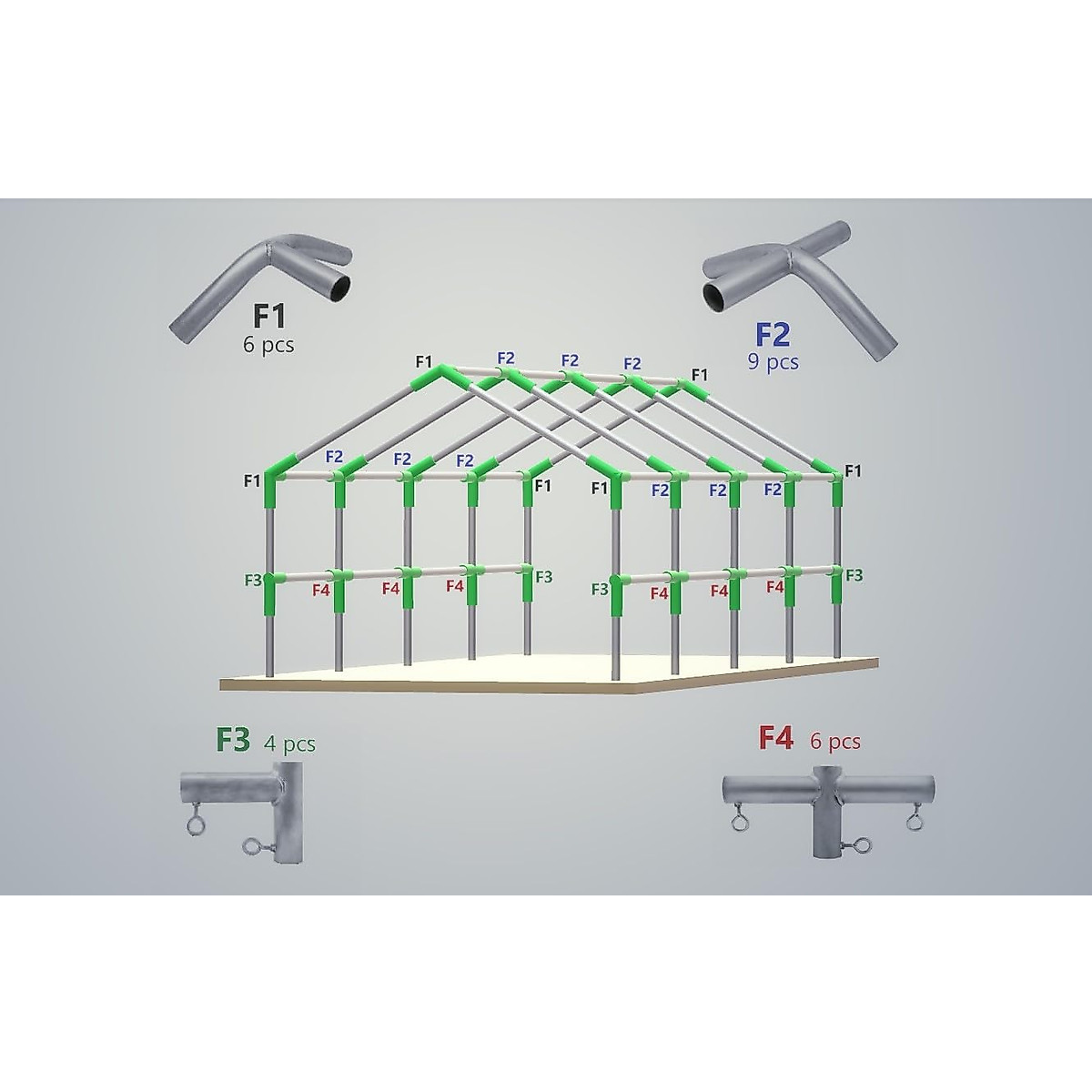 F1
6 pcs

F2
9 pcs

F1 F2 F2 F2 F1

F1 F2 F2 F2 F1 F1 F2 F2 F2 F1

F3 F4 F4 F4 F3 F3 F4 F4 F4 F3

F3 4 pcs

F4 6 pcs