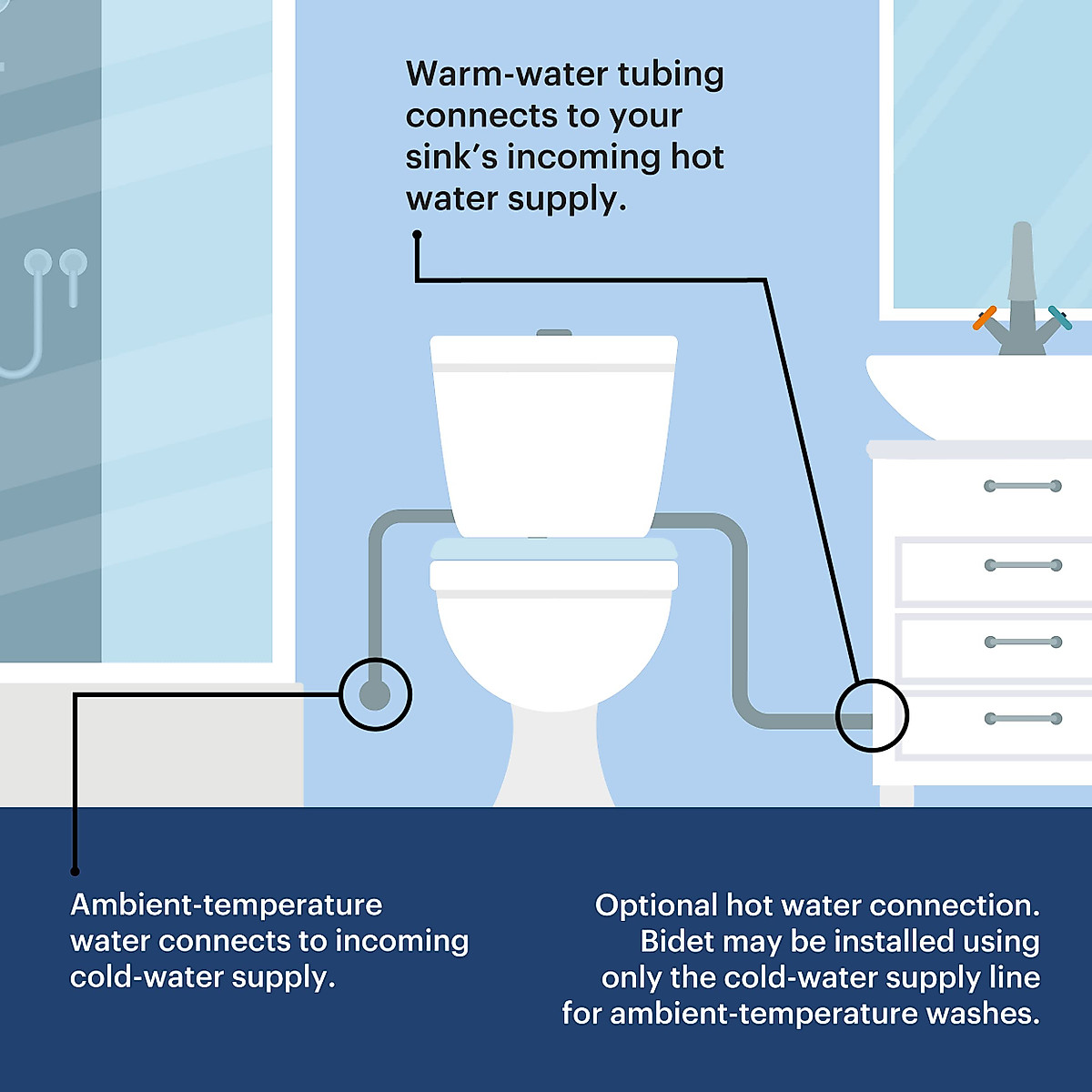 Warm-water tubing connects to your sink's incoming hot water supply.

Ambient-temperature water connects to incoming cold-water supply.

Optional hot water connection. Bidet may be installed using only the cold-water supply line for ambient-temperature washes.