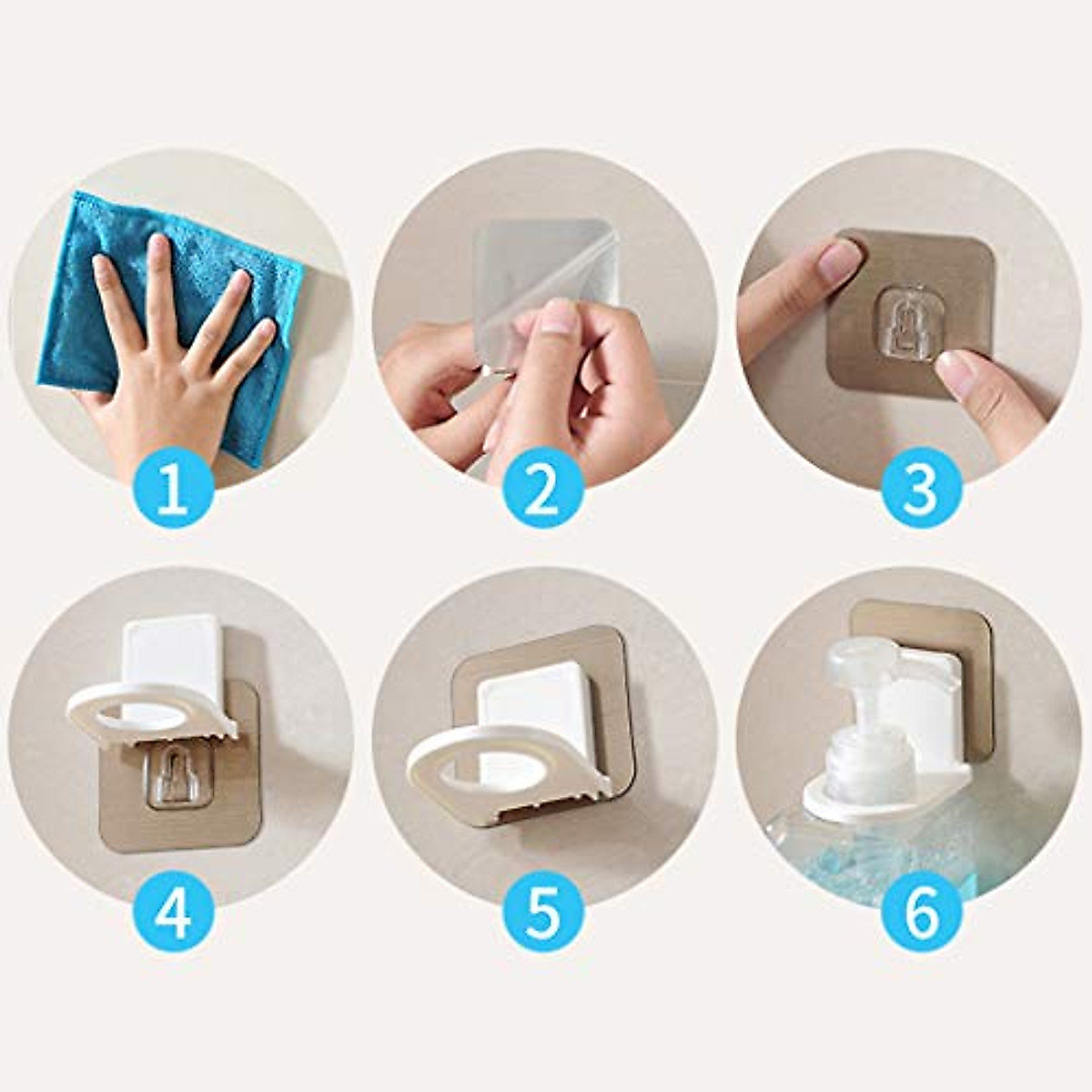 1
2
3
4
5
6