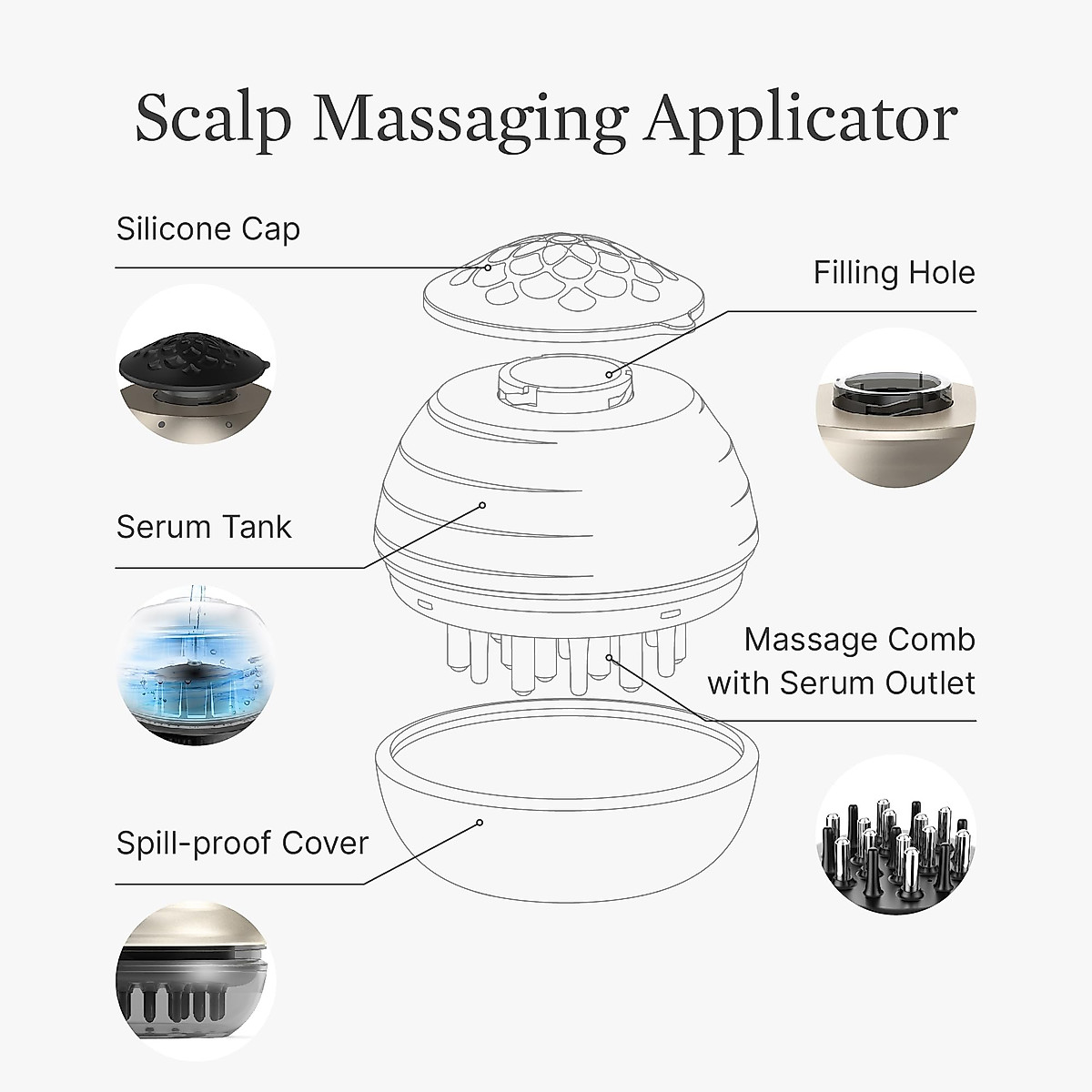 Scalp Massaging Applicator

Silicone Cap

Filling Hole

Serum Tank

Massage Comb with Serum Outlet

Spill-proof Cover