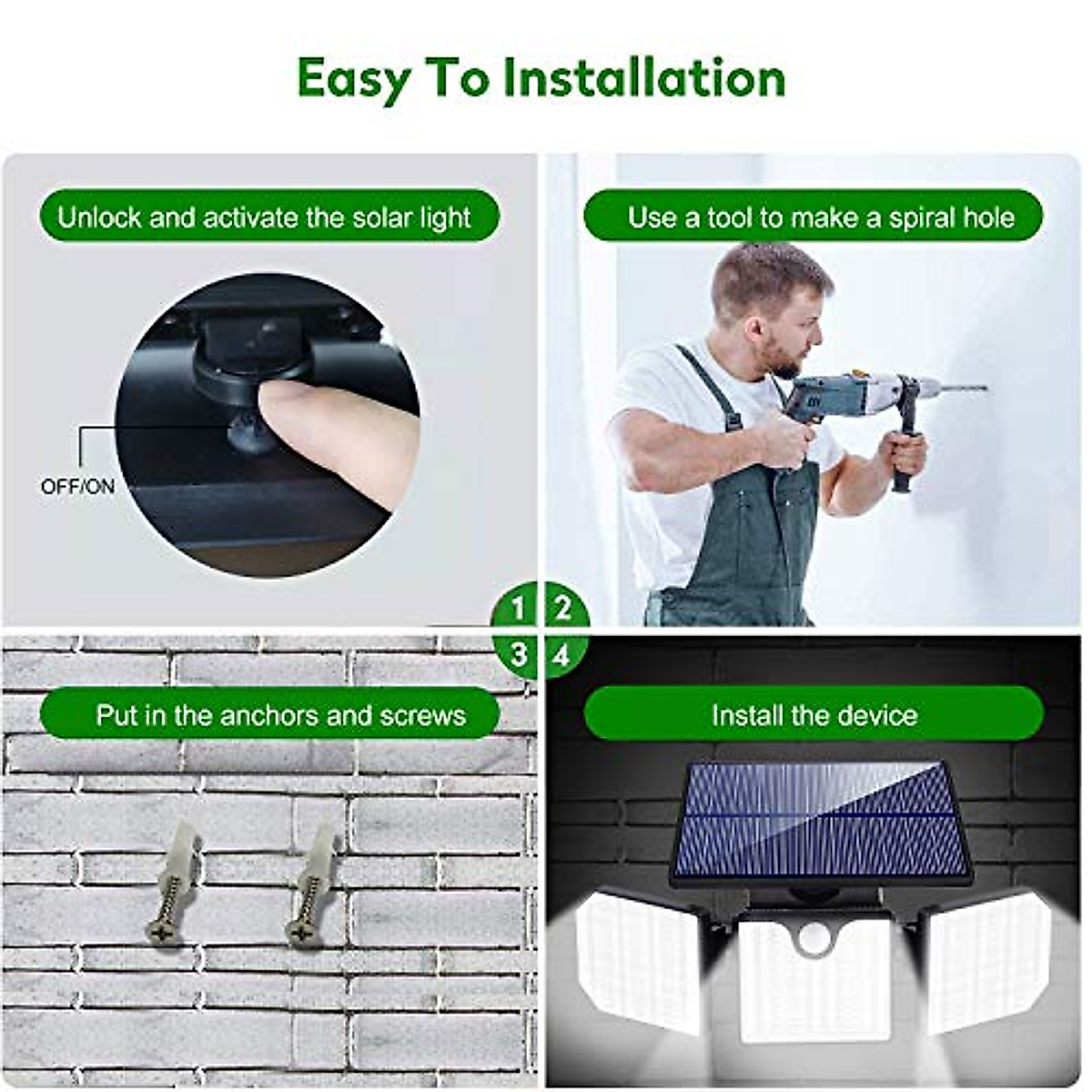 Easy To Installation

Unlock and activate the solar light

OFF/ON

Use a tool to make a spiral hole

1 2
3 4

Put in the anchors and screws

Install the device