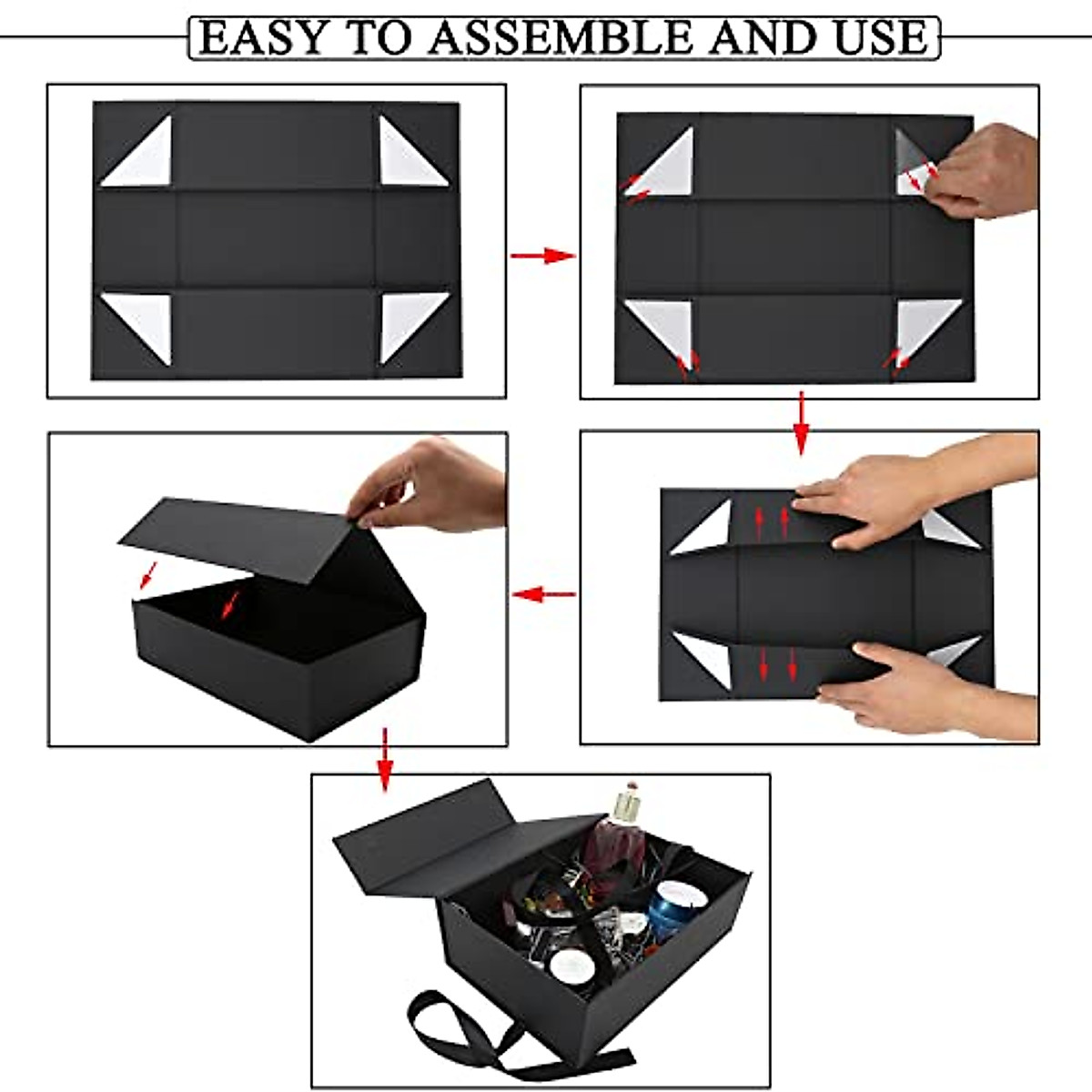 EASY TO ASSEMBLE AND USE