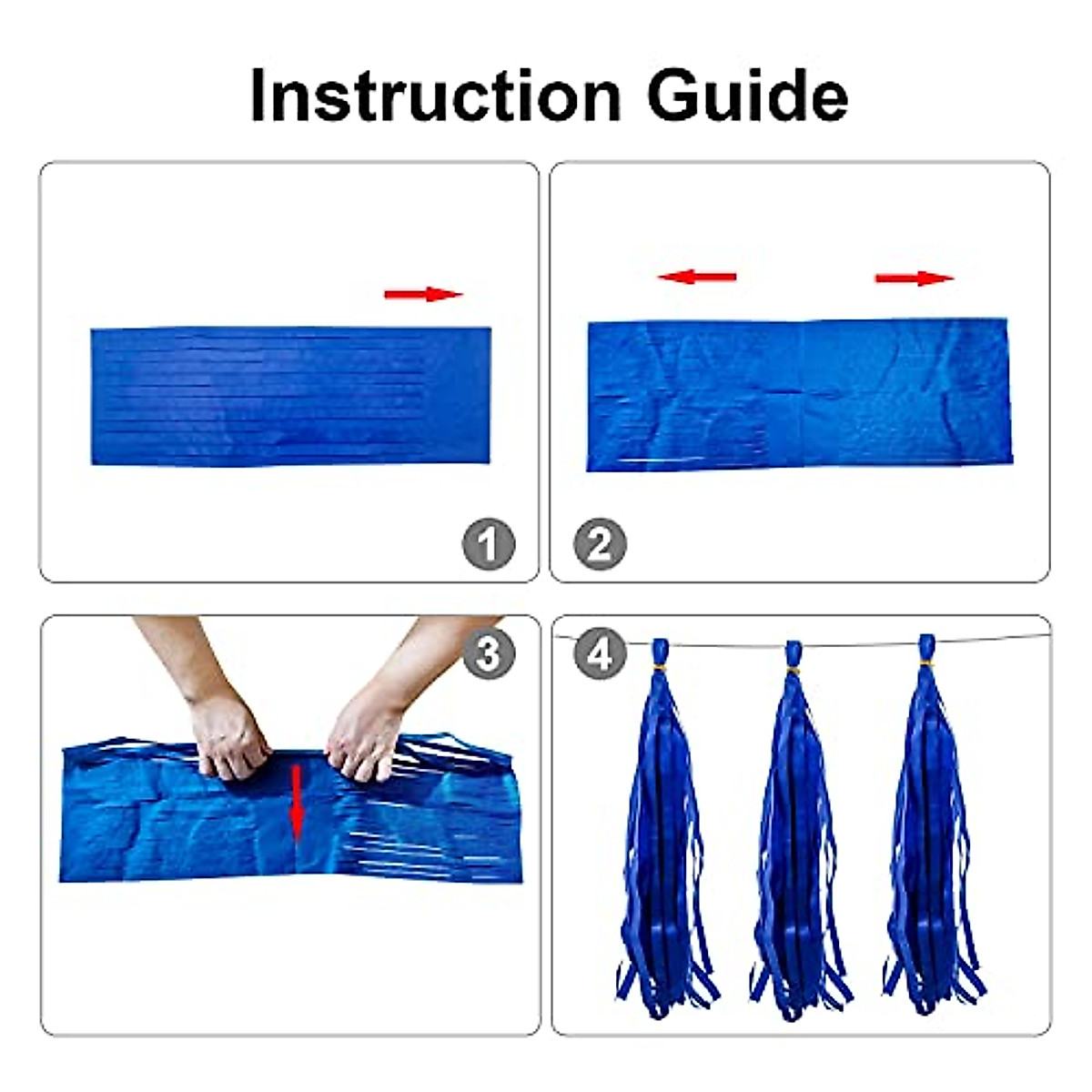 Instruction Guide

1

2

3

4