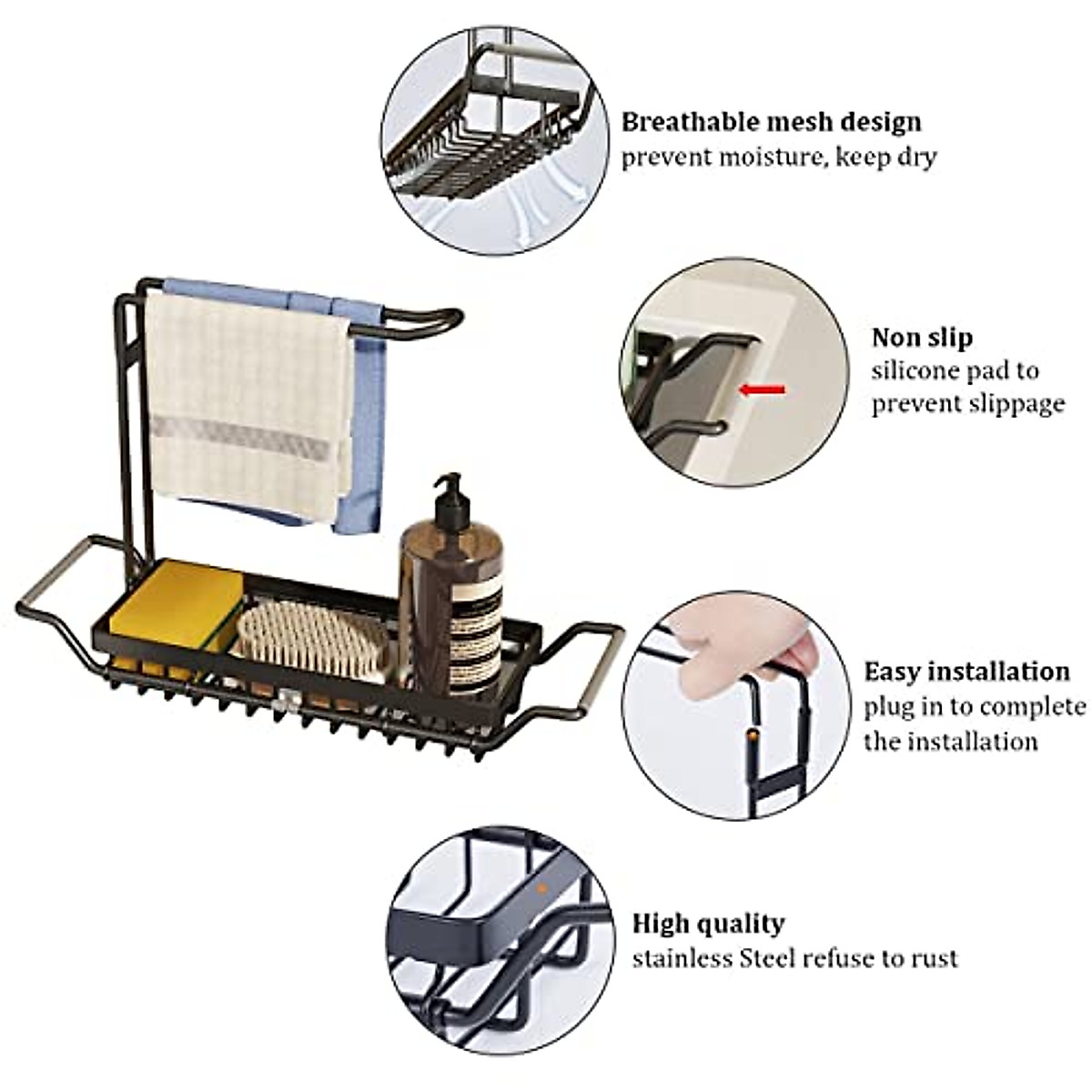 Breathable mesh design
prevent moisture, keep dry

Non slip
silicone pad to prevent slippage

Easy installation
plug in to complete the installation

High quality
stainless Steel refuse to rust