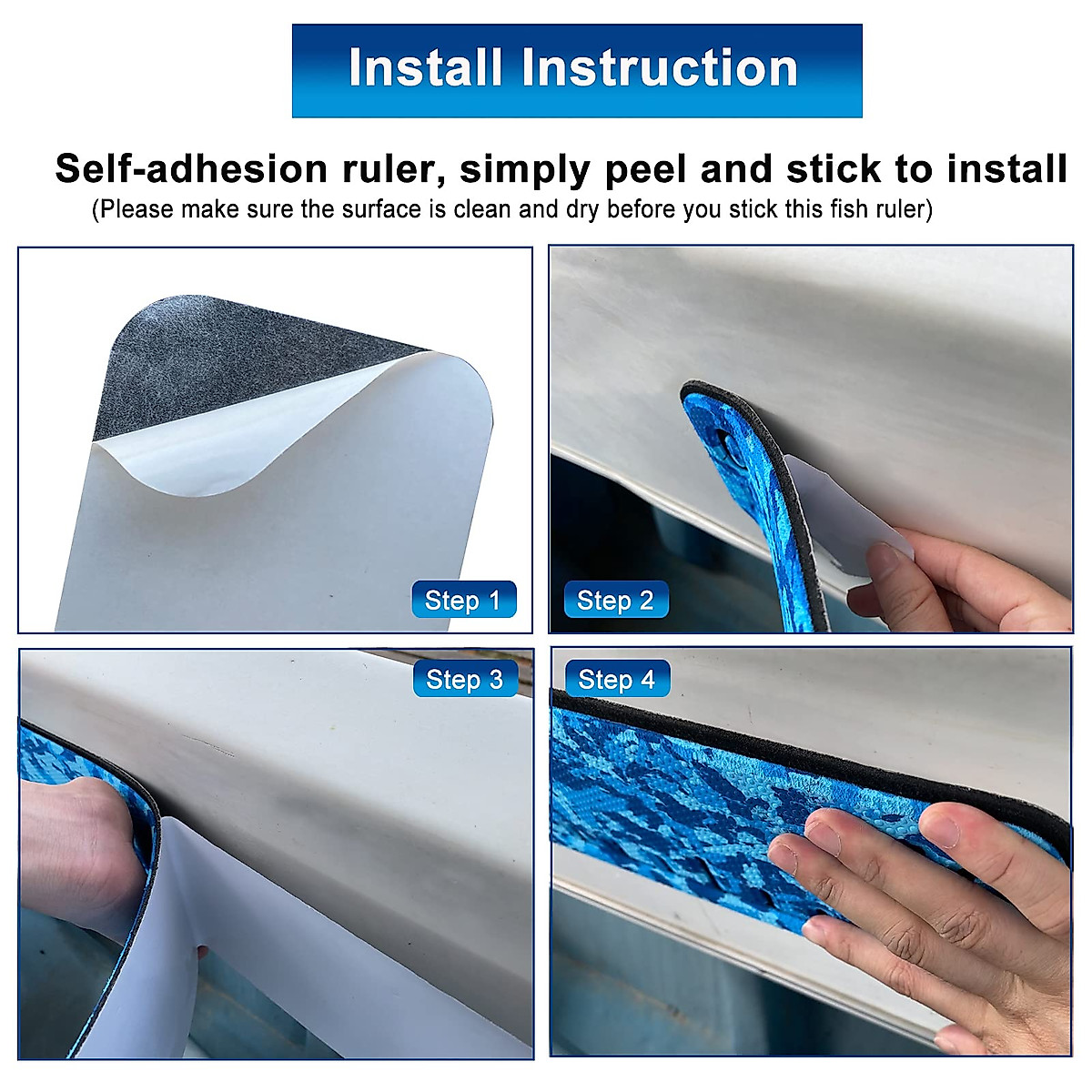 Install Instruction

Self-adhesion ruler, simply peel and stick to install
(Please make sure the surface is clean and dry before you stick this fish ruler)

Step 1

Step 2

Step 3

Step 4