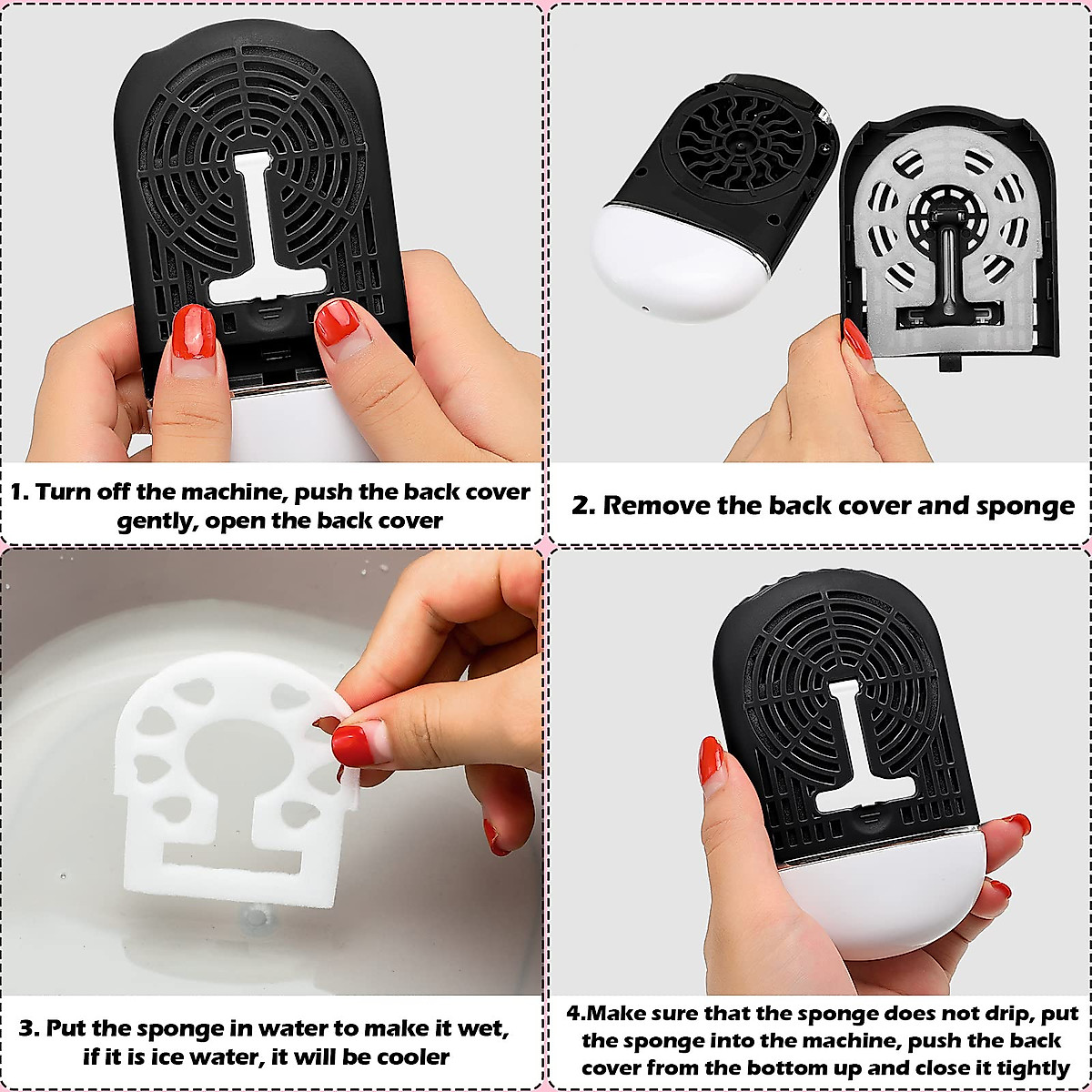 1. Turn off the machine, push the back cover gently, open the back cover

2. Remove the back cover and sponge

3. Put the sponge in water to make it wet, if it is ice water, it will be cooler

4.Make sure that the sponge does not drip, put the sponge into the machine, push the back cover from the bottom up and close it tightly