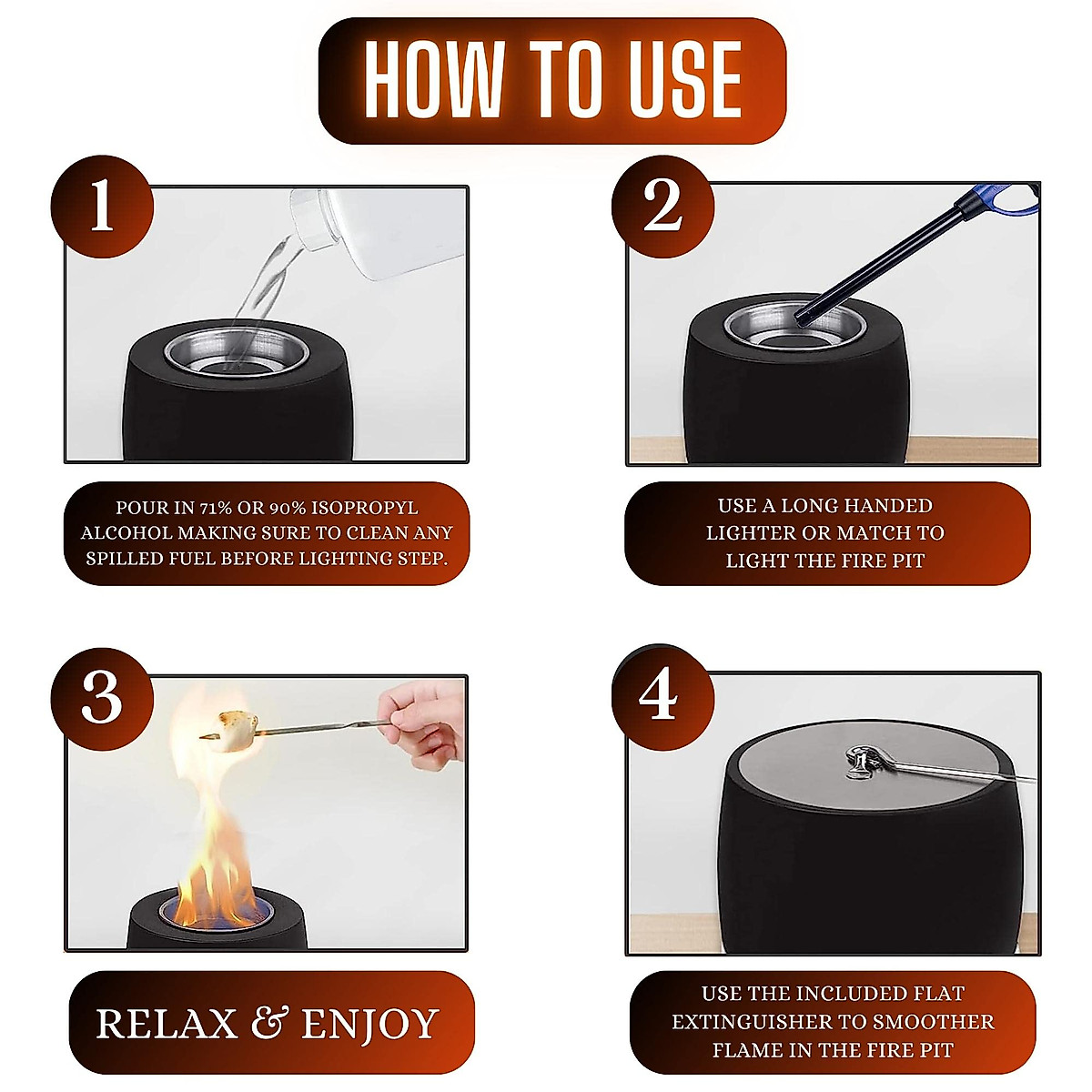 HOW TO USE

1

POUR IN 71% OR 90% ISOPROPYL ALCOHOL MAKING SURE TO CLEAN ANY SPILLED FUEL BEFORE LIGHTING STEP.

2

USE A LONG HANDED LIGHTER OR MATCH TO LIGHT THE FIRE PIT

3

RELAX & ENJOY

4

USE THE INCLUDED FLAT EXTINGUISHER TO SMOOTHER FLAME IN THE FIRE PIT