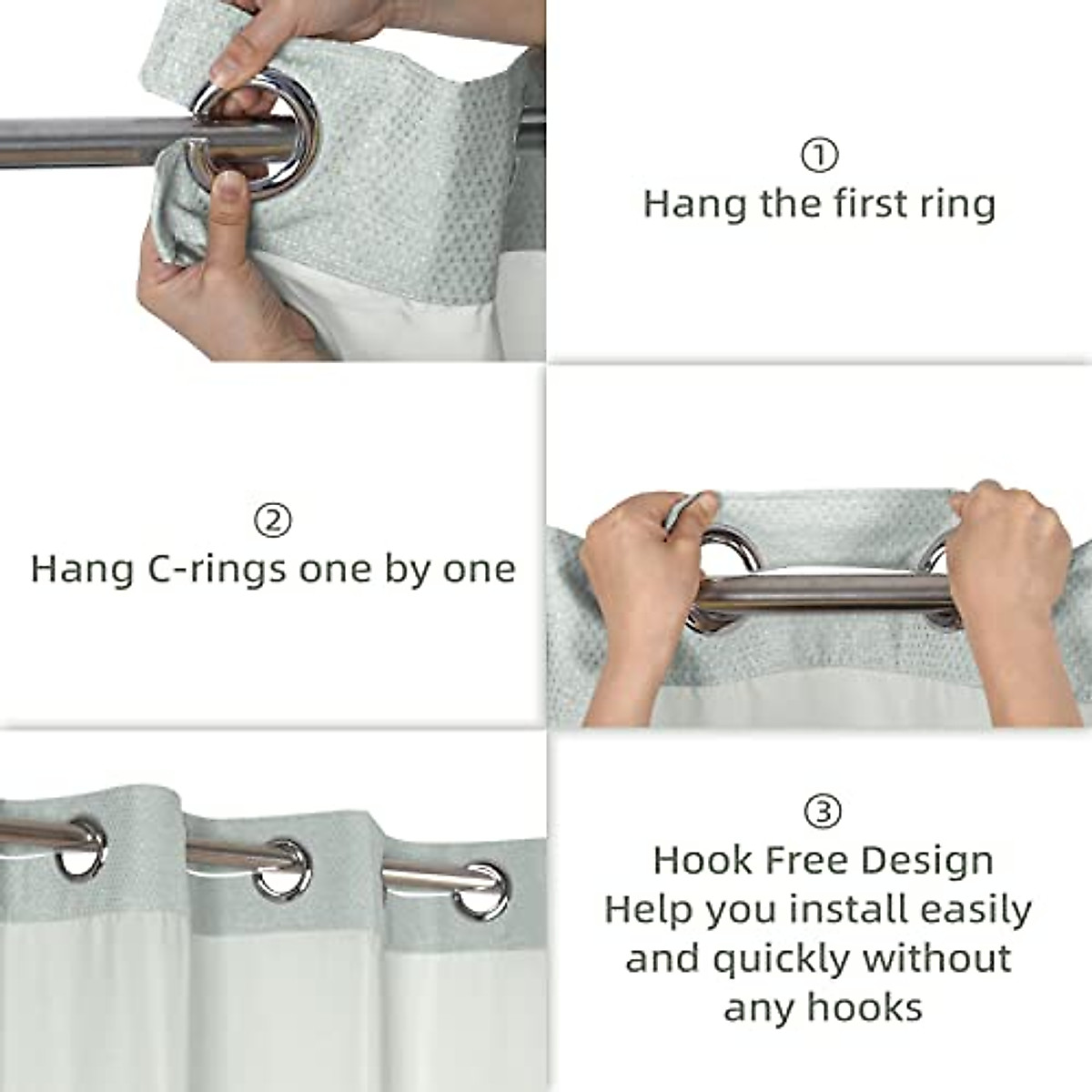 ①
Hang the first ring

②
Hang C-rings one by one

③
Hook Free Design
Help you install easily and quickly without any hooks