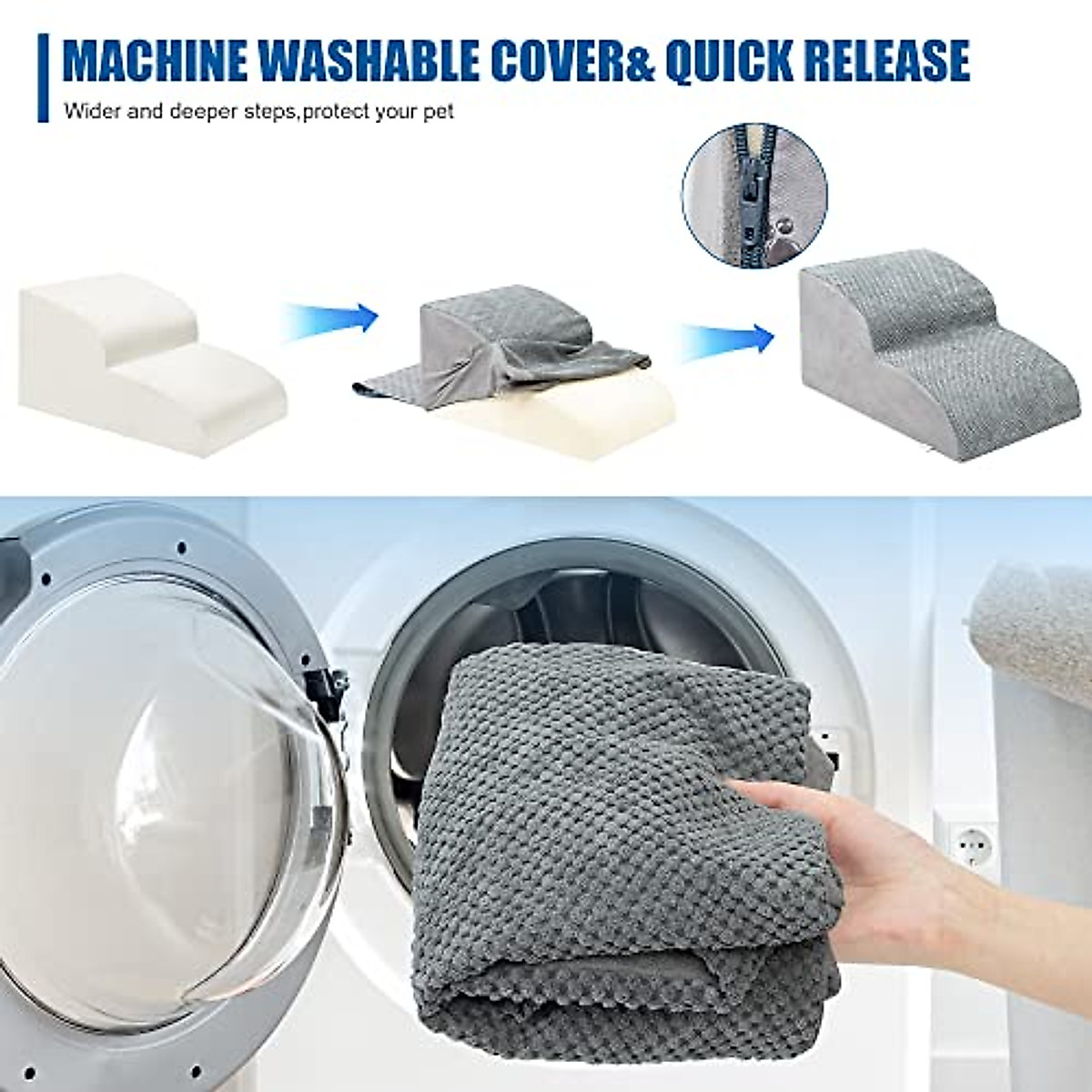 MACHINE WASHABLE COVER& QUICK RELEASE

Wider and deeper steps,protect your pet