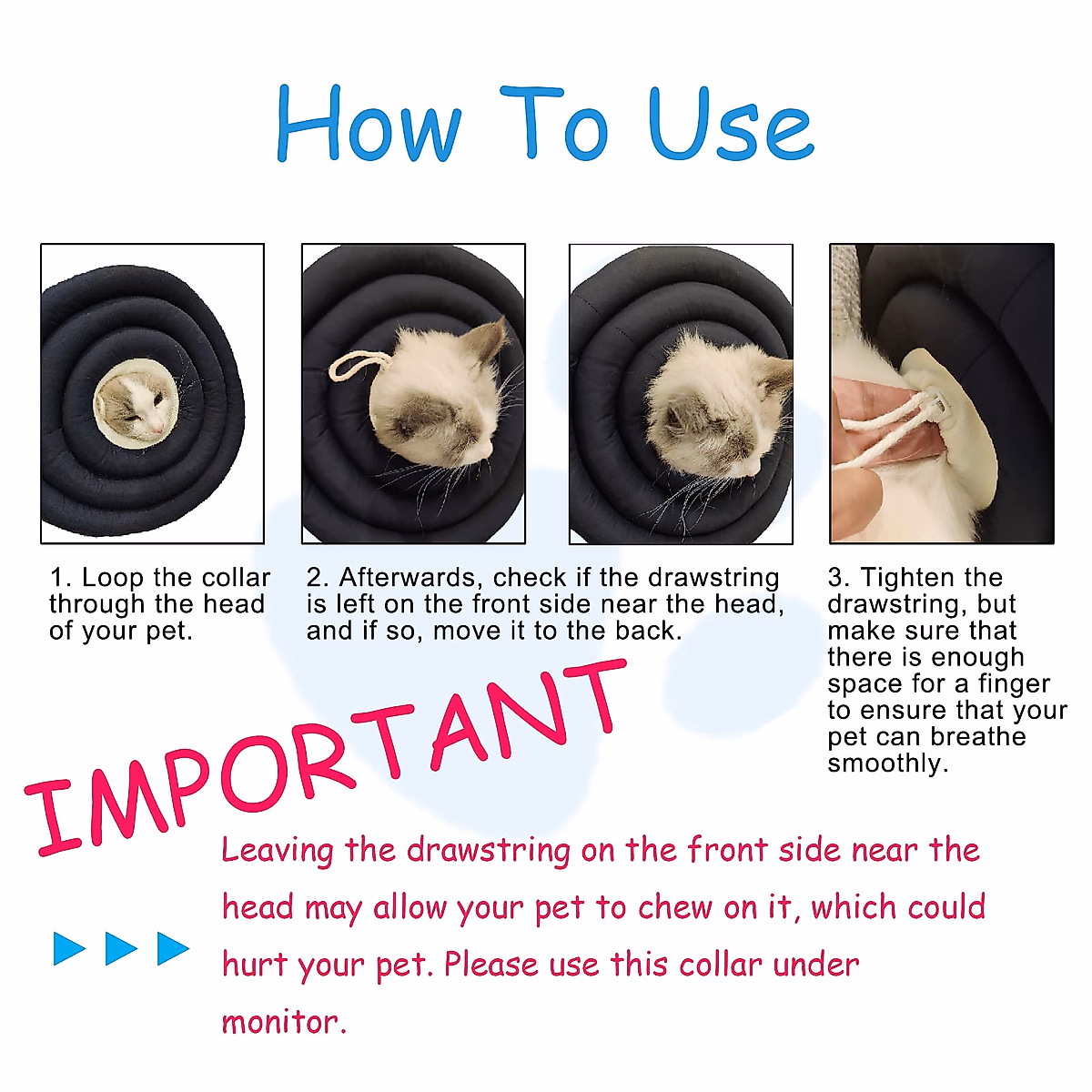 How To Use

1. Loop the collar through the head of your pet.

2. Afterwards, check if the drawstring is left on the front side near the head, and if so, move it to the back.

3. Tighten the drawstring, but make sure that there is enough space for a finger to ensure that your pet can breathe smoothly.

IMPORTANT

Leaving the drawstring on the front side near the head may allow your pet to chew on it, which could hurt your pet. Please use this collar under monitor.