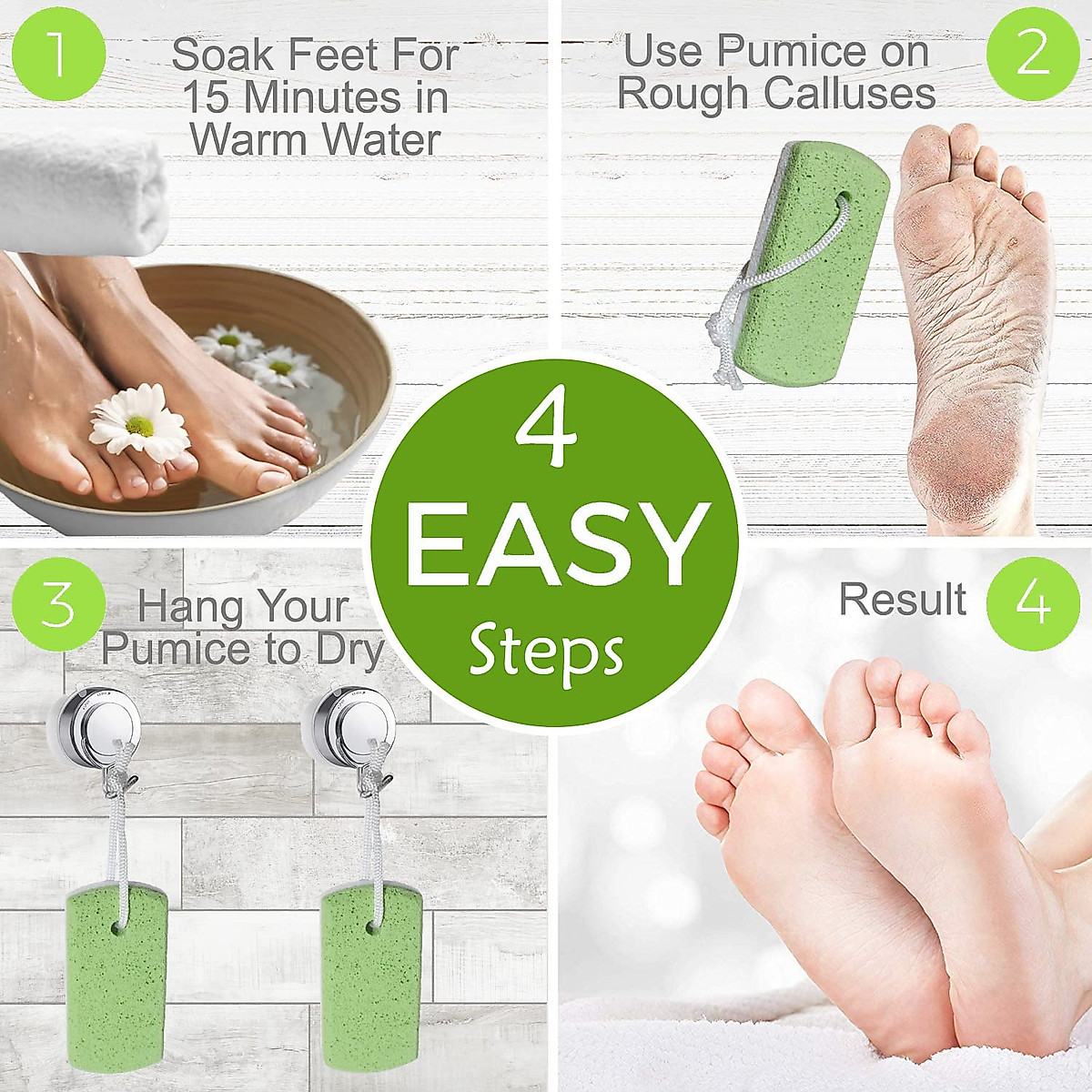 1 Soak Feet For 15 Minutes in Warm Water

Use Pumice on Rough Calluses 2

4 EASY Steps

3 Hang Your Pumice to Dry

Result 4