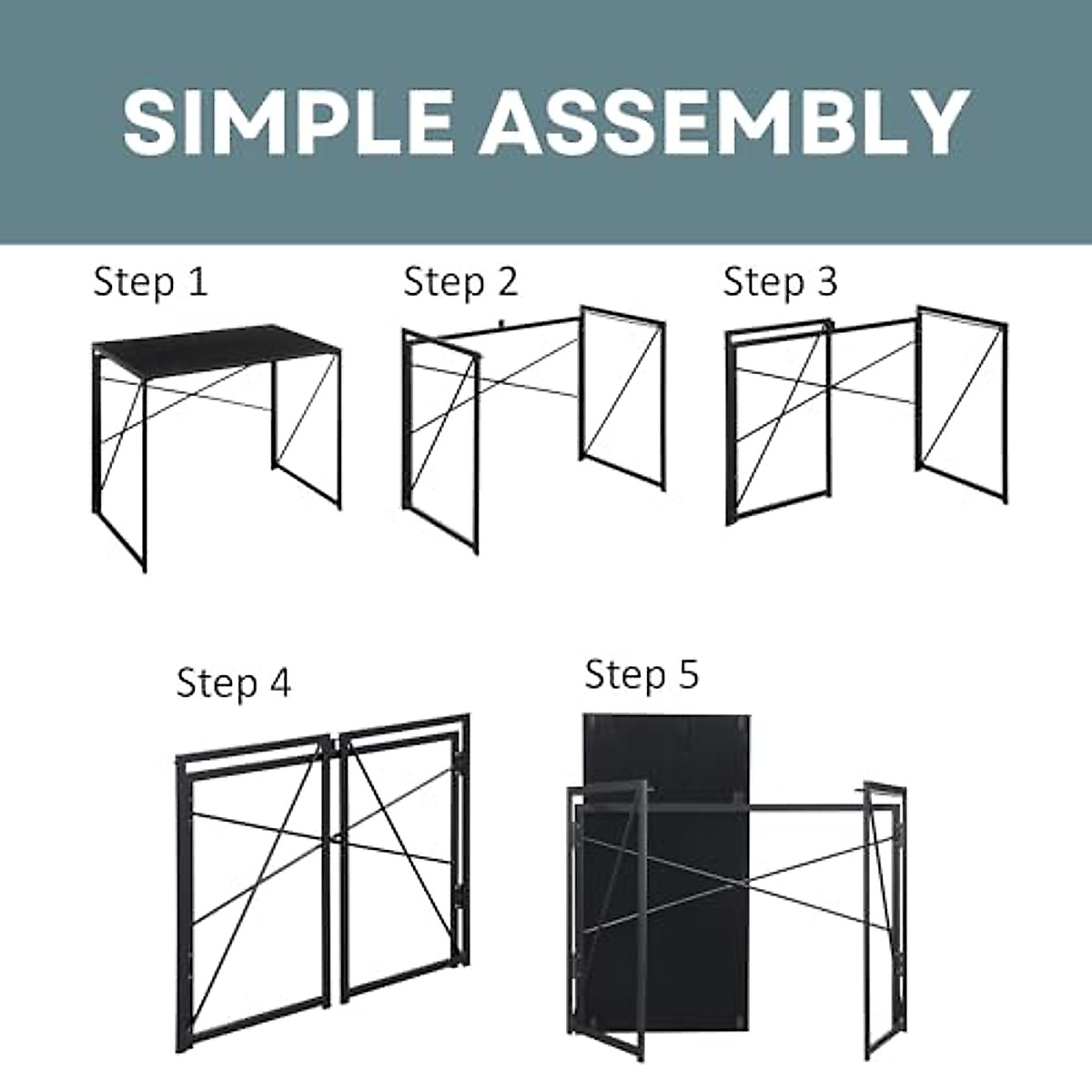 SIMPLE ASSEMBLY

Step 1

Step 2

Step 3

Step 4

Step 5