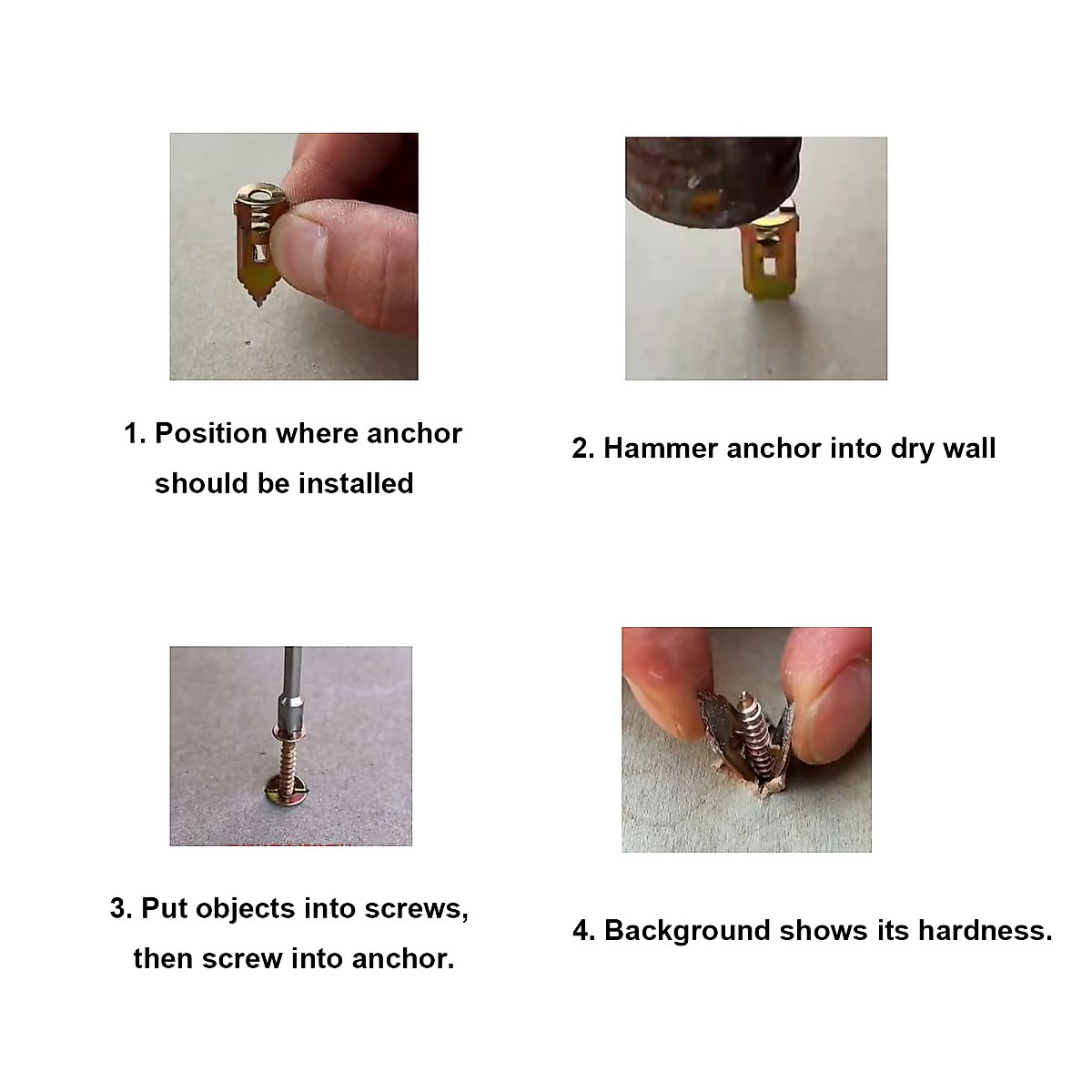 1. Position where anchor should be installed

2. Hammer anchor into dry wall

3. Put objects into screws, then screw into anchor.

4. Background shows its hardness.