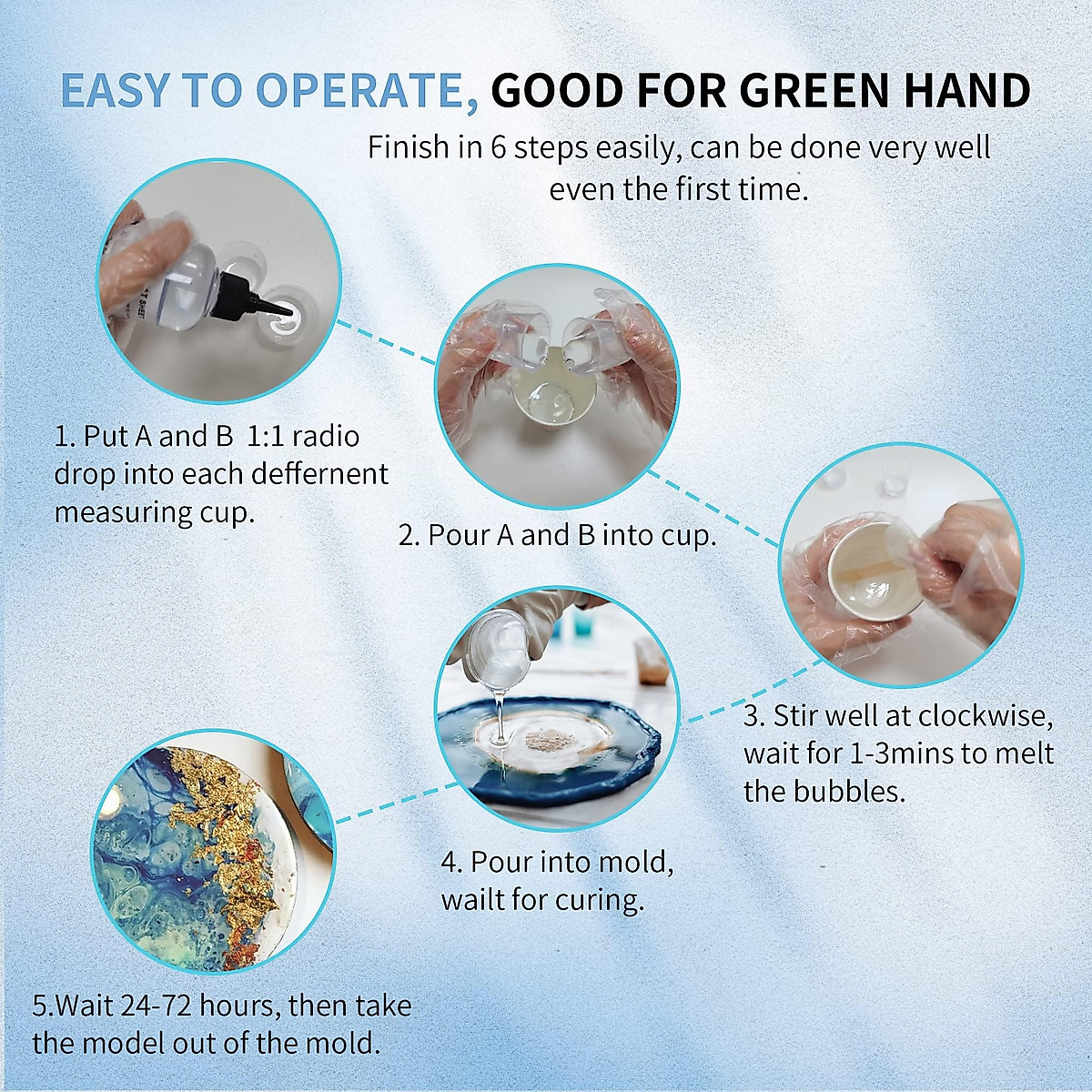 EASY TO OPERATE, GOOD FOR GREEN HAND

Finish in 6 steps easily, can be done very well even the first time.

1. Put A and B 1:1 radio drop into each deffernent measuring cup.

2. Pour A and B into cup.

3. Stir well at clockwise, wait for 1-3mins to melt the bubbles.

4. Pour into mold, wailt for curing.

5.Wait 24-72 hours, then take the model out of the mold.