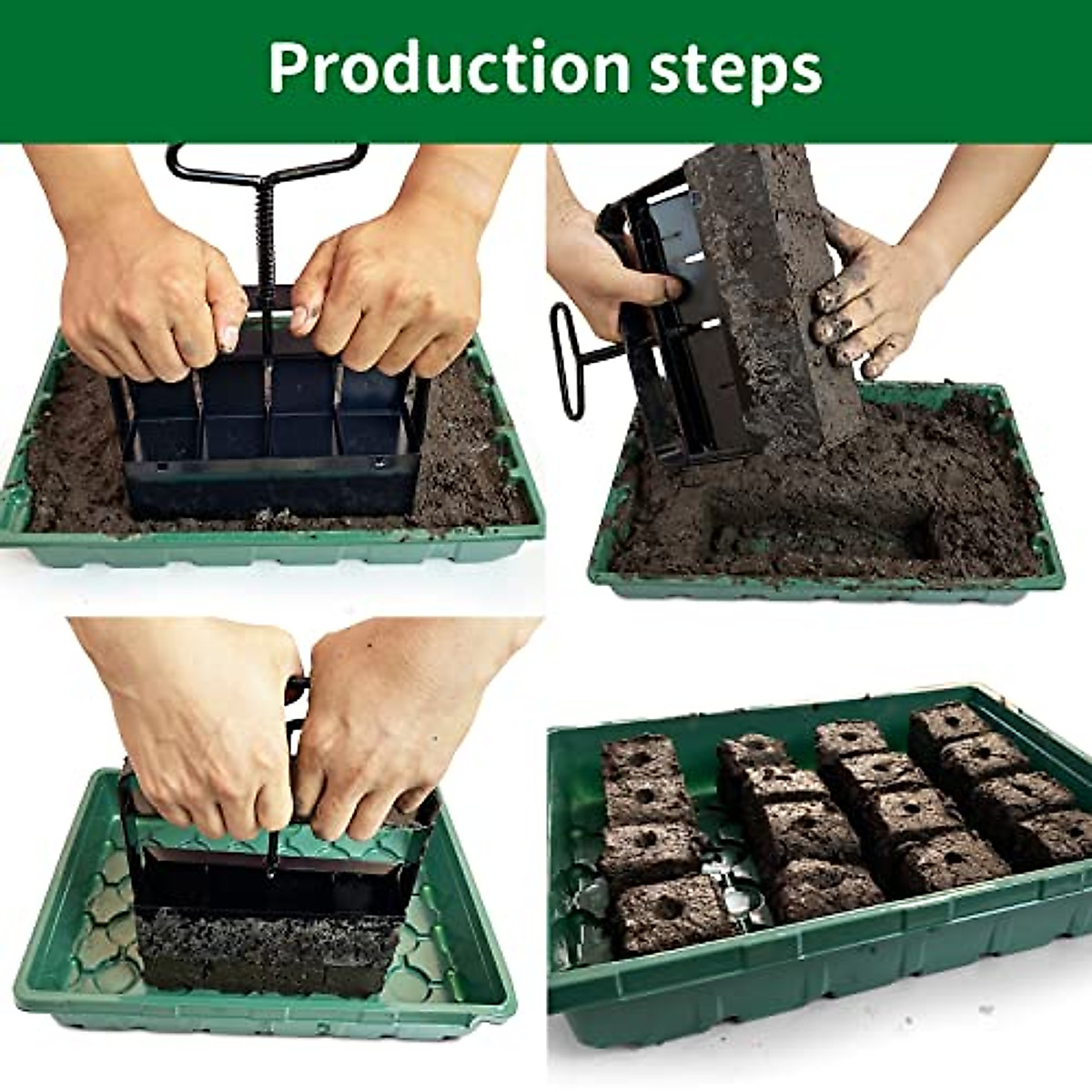 Production steps