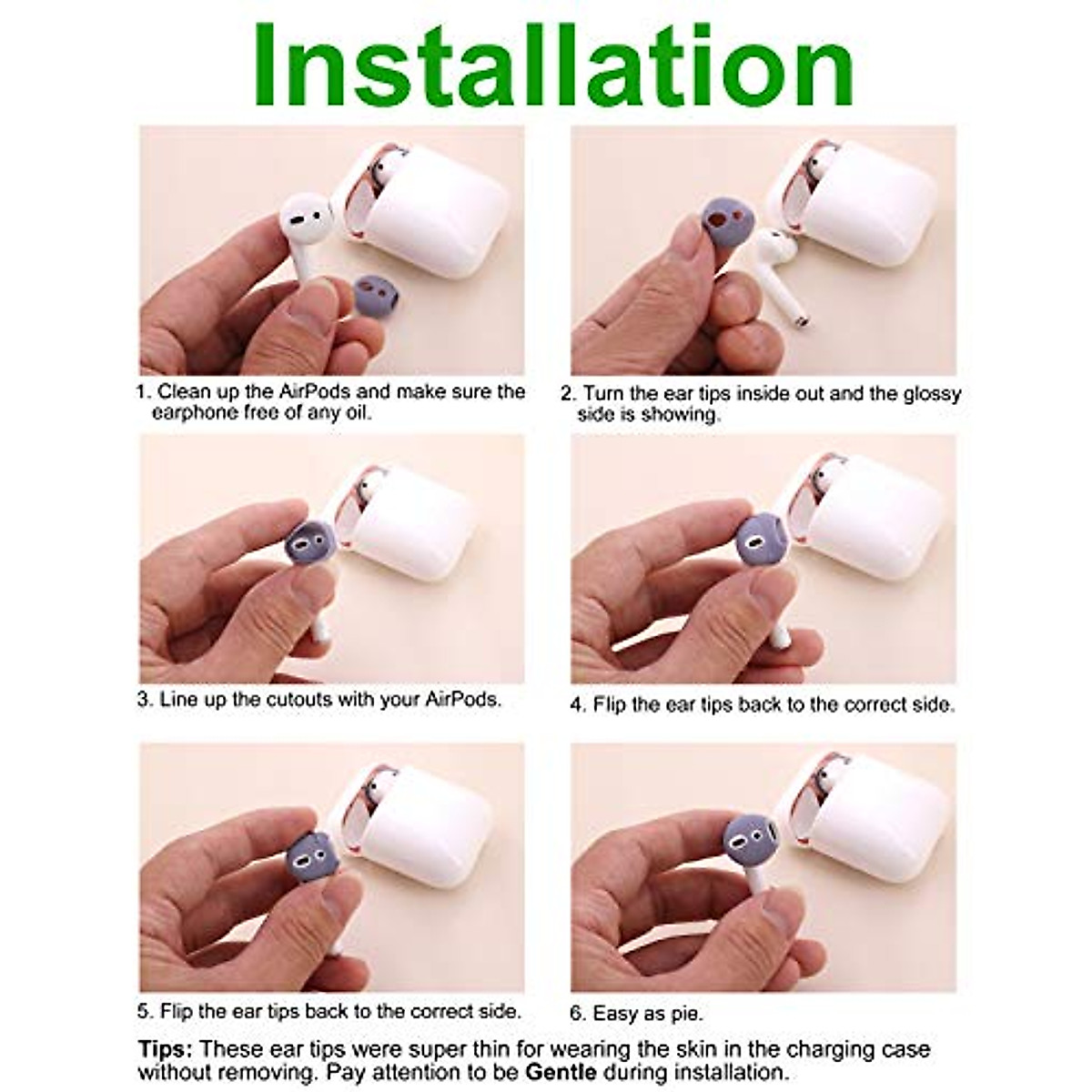 Installation

1. Clean up the AirPods and make sure the earphone free of any oil.

2. Turn the ear tips inside out and the glossy side is showing.

3. Line up the cutouts with your AirPods.

4. Flip the ear tips back to the correct side.

5. Flip the ear tips back to the correct side.

6. Easy as pie.

Tips: These ear tips were super thin for wearing the skin in the charging case without removing. Pay attention to be Gentle during installation.