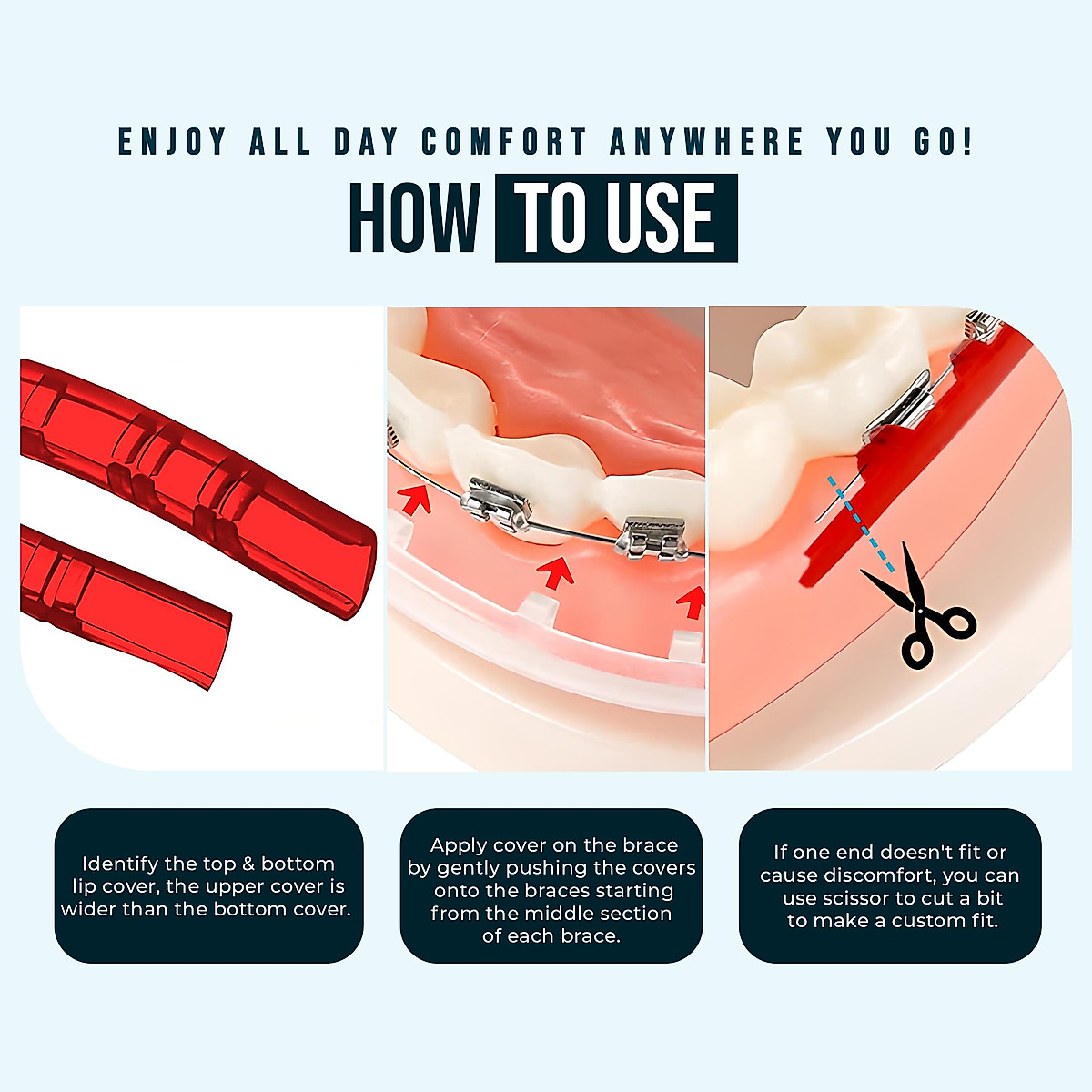 ENJOY ALL DAY COMFORT ANYWHERE YOU GO!

HOW TO USE

Identify the top & bottom lip cover, the upper cover is wider than the bottom cover.

Apply cover on the brace by gently pushing the covers onto the braces starting from the middle section of each brace.

If one end doesn't fit or cause discomfort, you can use scissor to cut a bit to make a custom fit.