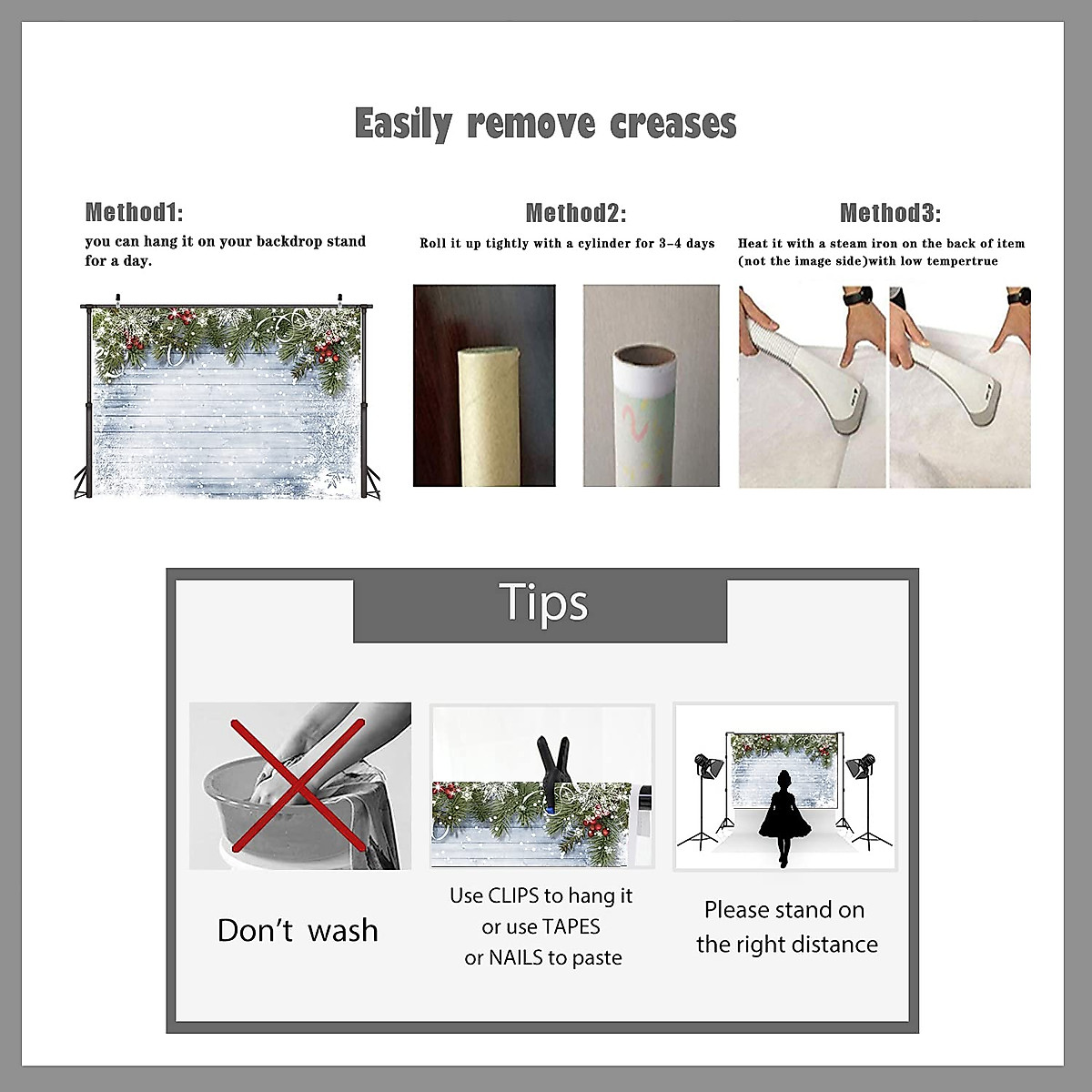 Easily remove creases

Method1:
you can hang it on your backdrop stand for a day.

Method2:
Roll it up tightly with a cylinder for 3-4 days

Method3:
Heat it with a steam iron on the back of item (not the image side)with low tempertrue

Tips

Don't wash

Use CLIPS to hang it or use TAPES or NAILS to paste

Please stand on the right distance