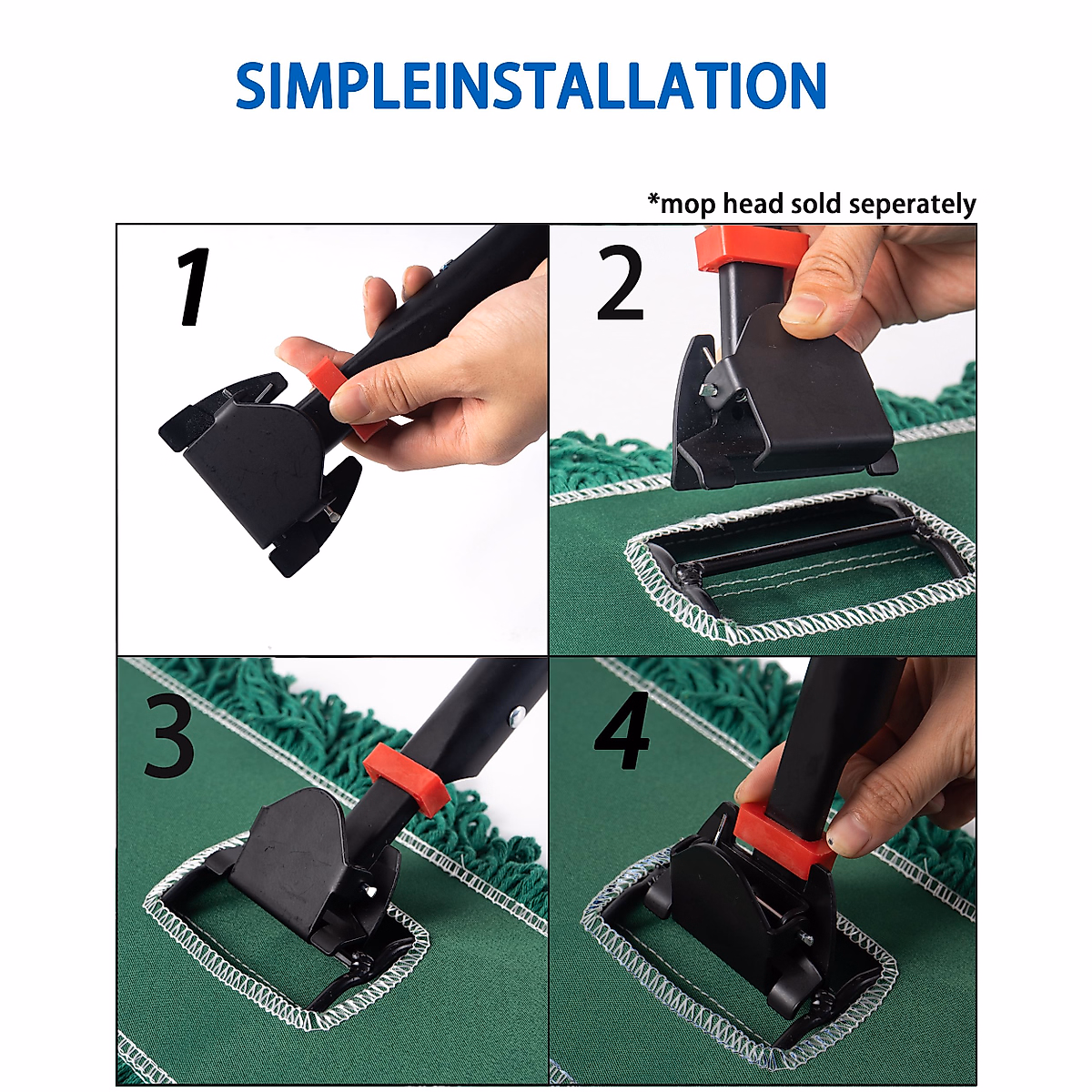 SIMPLEINSTALLATION

*mop head sold seperately

1

2

3

4