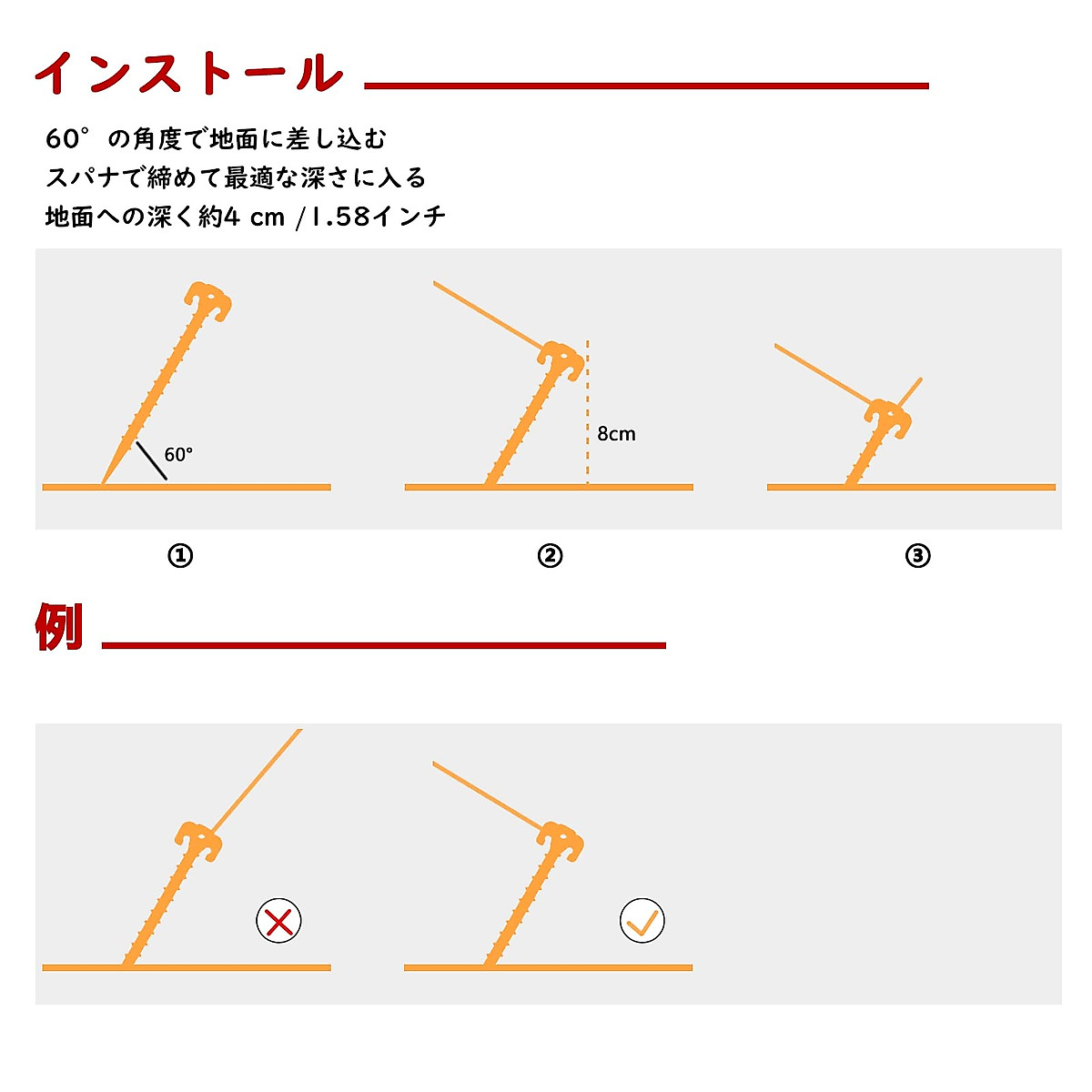 インストール

60°の角度で地面に差し込む
スパナで締めて最適な深さに入る
地面への深く約4 cm /1.58インチ

60°

8cm

①

②

③

例