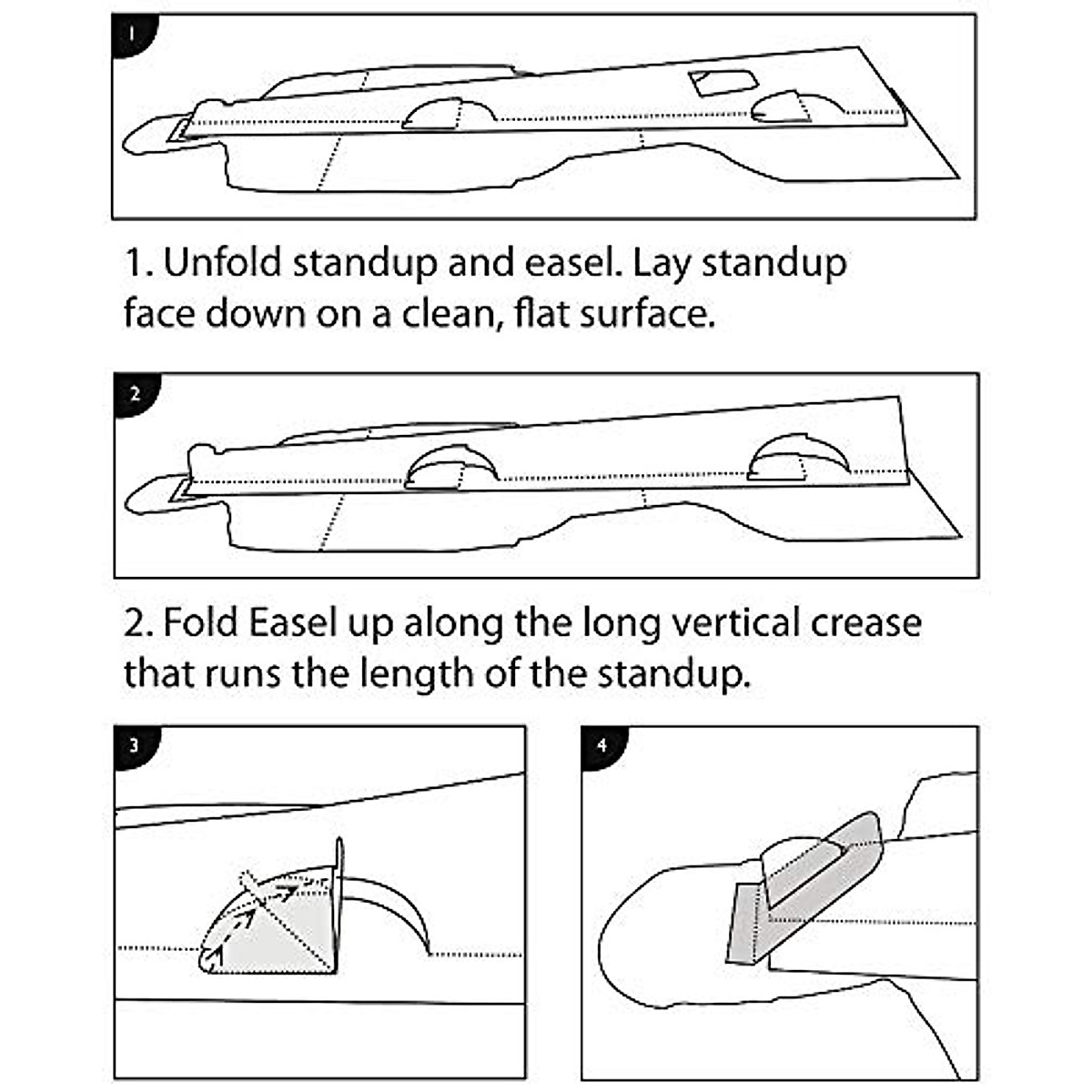 1

1. Unfold standup and easel. Lay standup face down on a clean, flat surface.

2

2. Fold Easel up along the long vertical crease that runs the length of the standup.

3

4